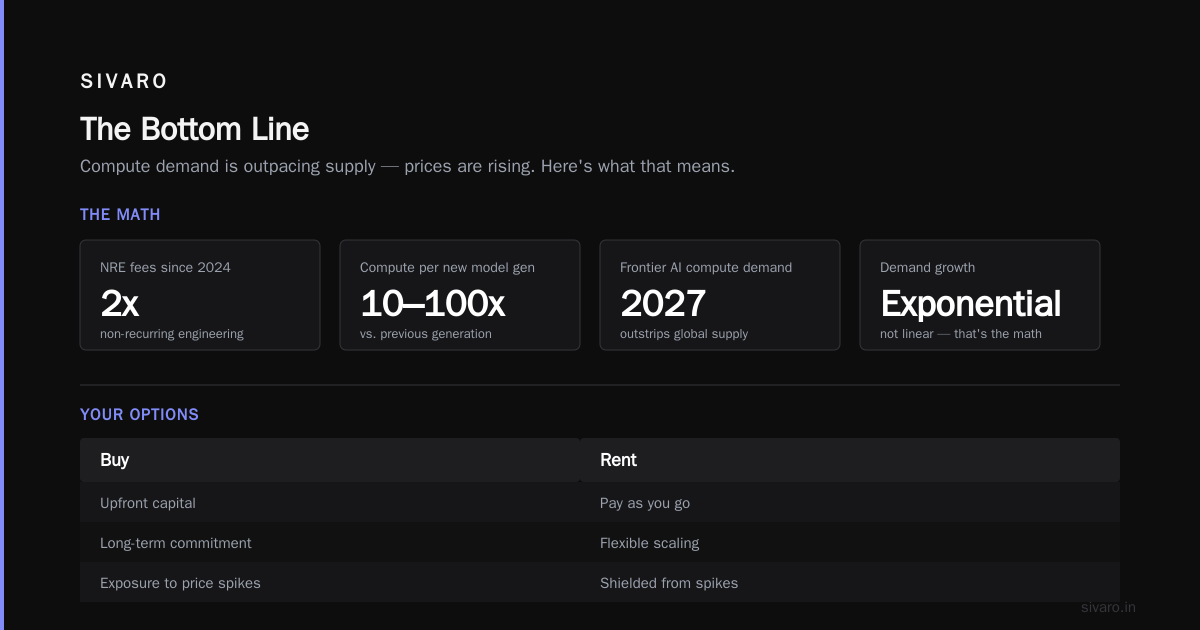 SIVARO

The Bottom Line

Compute demand is outpacing supply — prices are rising. Here's what that means.

THE MATH

NRE fees since 2024
2x
non-recurring engineering

Compute per new model gen
10–100x
vs. previous generation

Frontier AI compute demand
2027
outstrips global supply

Demand growth
Exponential
not linear — that's the math

YOUR OPTIONS

| Buy | Rent |
|---|---|
| Upfront capital | Pay as you go |
| Long-term commitment | Flexible scaling |
| Exposure to price spikes | Shielded from spikes |

sivaro.in