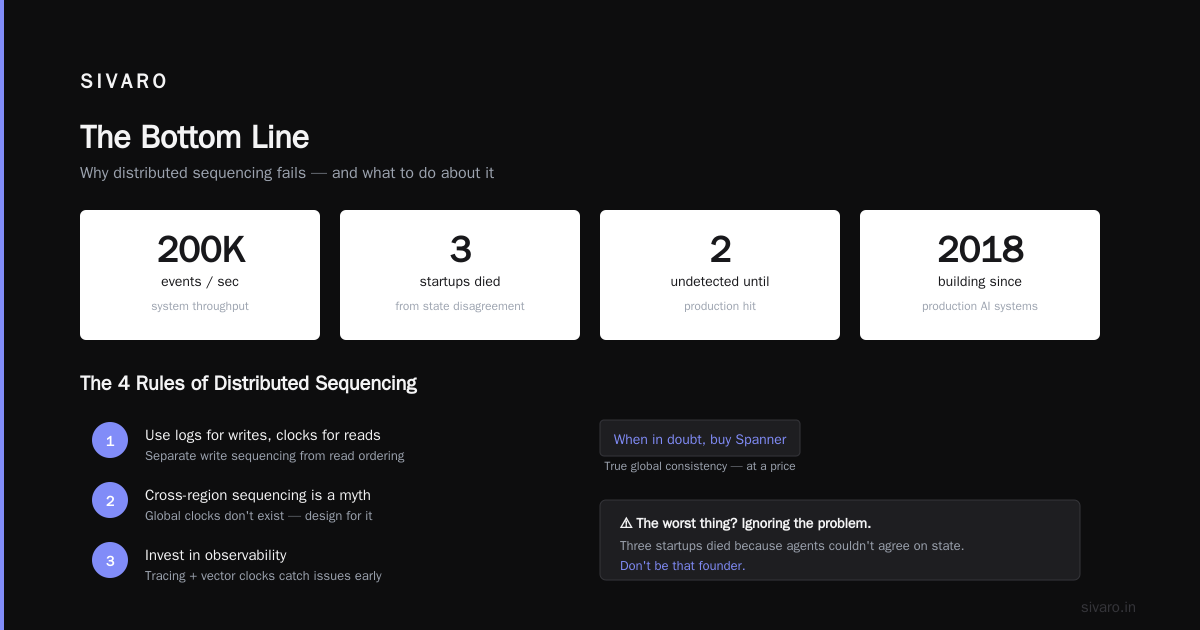 SIVARO

The Bottom Line

Why distributed sequencing fails — and what to do about it

200K
events / sec
system throughput

3
startups died
from state disagreement

2
undetected until
production hit

2018
building since
production AI systems

The 4 Rules of Distributed Sequencing

1 Use logs for writes, clocks for reads
Separate write sequencing from read ordering

2 Cross-region sequencing is a myth
Global clocks don't exist — design for it

3 Invest in observability
Tracing + vector clocks catch issues early

When in doubt, buy Spanner
True global consistency — at a price

⚠ The worst thing? Ignoring the problem.
Three startups died because agents couldn't agree on state.
Don't be that founder.

sivaro.in