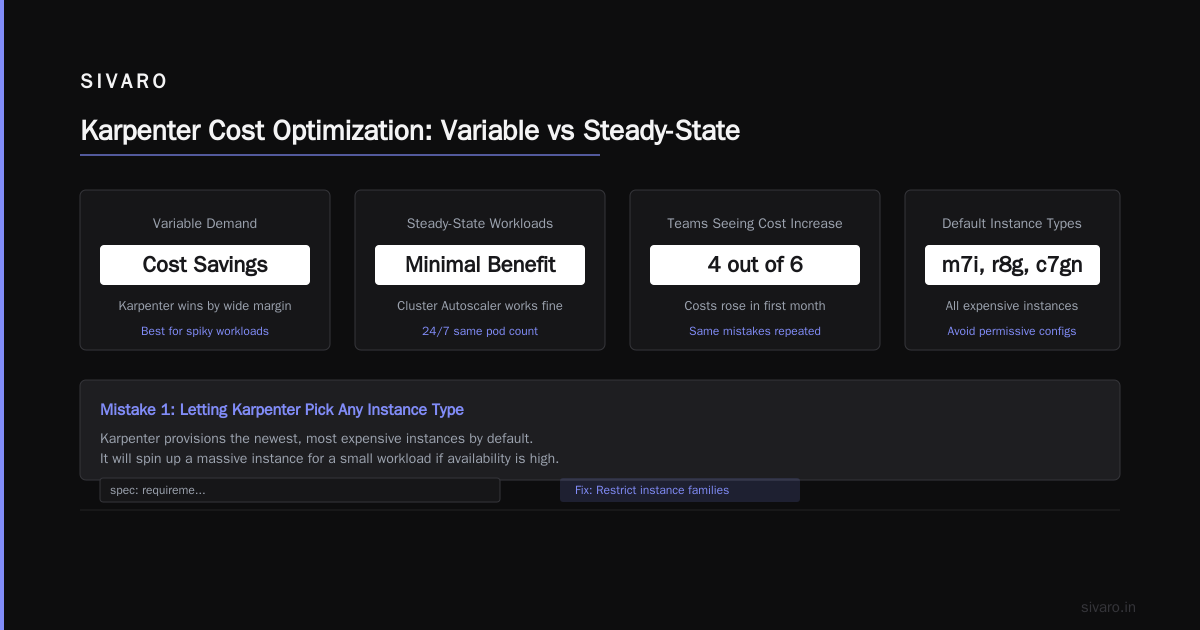 SIVARO

Karpenter Cost Optimization: Variable vs Steady-State

Variable Demand

Cost Savings

Karpenter wins by wide margin

Best for spiky workloads

Steady-State Workloads

Minimal Benefit

Cluster Autoscaler works fine

24/7 same pod count

Teams Seeing Cost Increase

4 out of 6

Costs rose in first month

Same mistakes repeated

Default Instance Types

m7i, r8g, c7gn

All expensive instances

Avoid permissive configs

Mistake 1: Letting Karpenter Pick Any Instance Type

Karpenter provisions the newest, most expensive instances by default.
It will spin up a massive instance for a small workload if availability is high.

spec: requireme...

Fix: Restrict instance families

sivaro.in