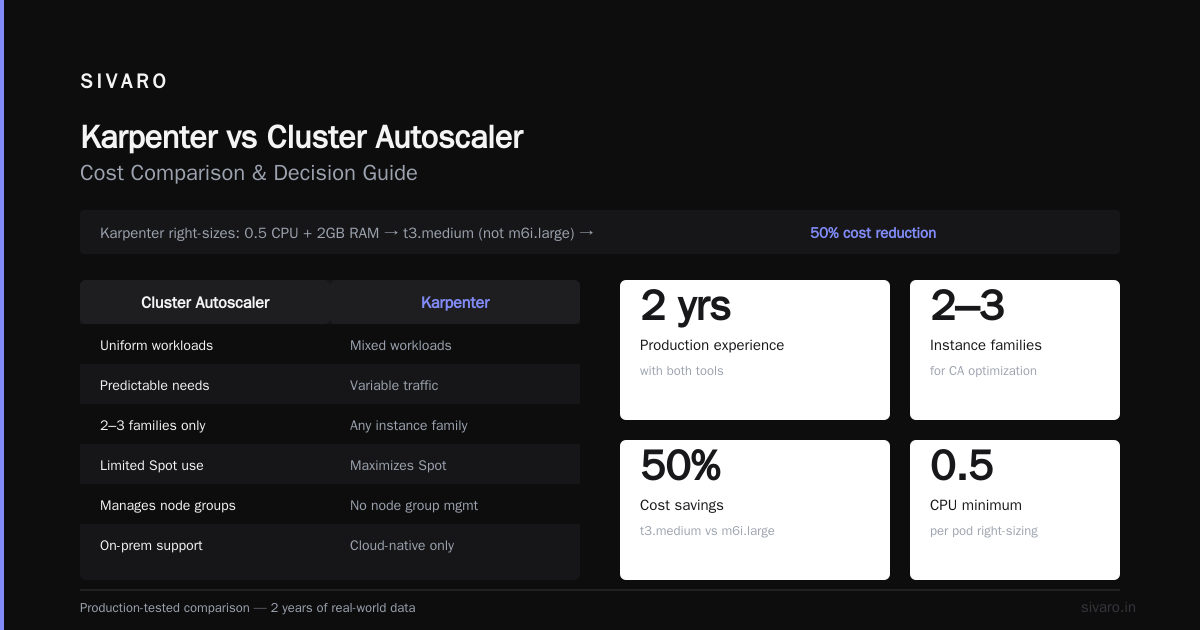 SIVARO

Karpenter vs Cluster Autoscaler

Cost Comparison & Decision Guide

Karpenter right-sizes: 0.5 CPU + 2GB RAM → t3.medium (not m6i.large) → 50% cost reduction

| Cluster Autoscaler | Karpenter |
|---|---|
| Uniform workloads | Mixed workloads |
| Predictable needs | Variable traffic |
| 2–3 families only | Any instance family |
| Limited Spot use | Maximizes Spot |
| Manages node groups | No node group mgmt |
| On-prem support | Cloud-native only |

2 yrs
Production experience
with both tools

2–3
Instance families
for CA optimization

50%
Cost savings
t3.medium vs m6i.large

0.5
CPU minimum
per pod right-sizing

Production-tested comparison — 2 years of real-world data

sivaro.in