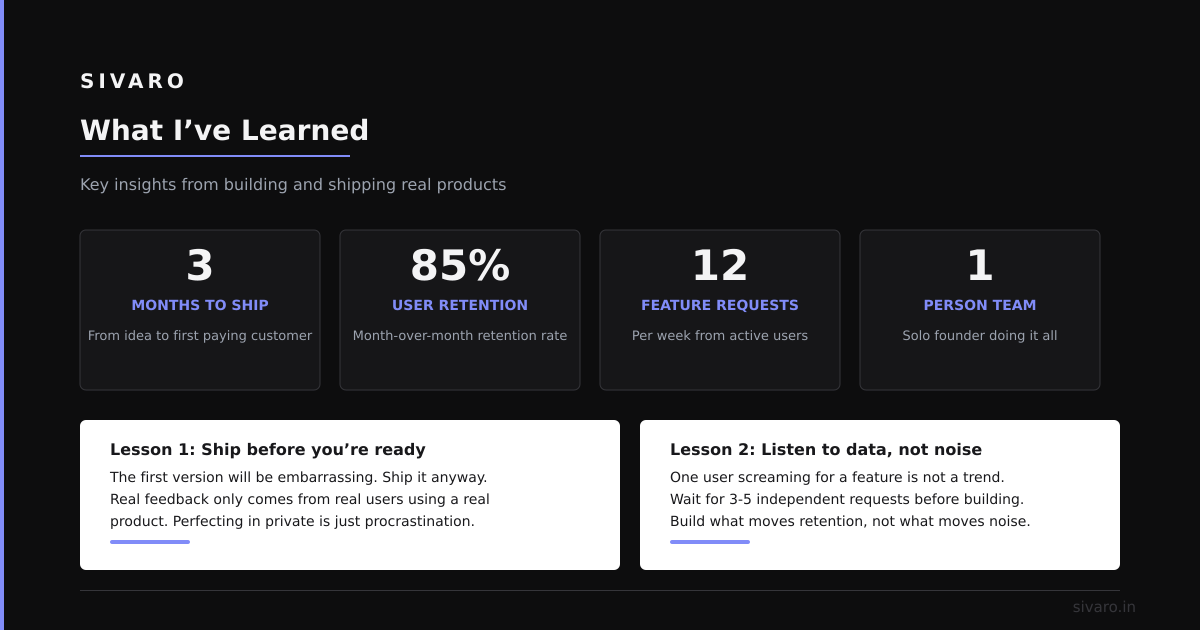 SIVARO

What I've Learned

Key insights from building and shipping real products

3
MONTHS TO SHIP
From idea to first paying customer

85%
USER RETENTION
Month-over-month retention rate

12
FEATURE REQUESTS
Per week from active users

1
PERSON TEAM
Solo founder doing it all

Lesson 1: Ship before you're ready

The first version will be embarrassing. Ship it anyway. Real feedback only comes from real users using a real product. Perfecting in private is just procrastination.

Lesson 2: Listen to data, not noise

One user screaming for a feature is not a trend. Wait for 3-5 independent requests before building. Build what moves retention, not what moves noise.

sivaro.in