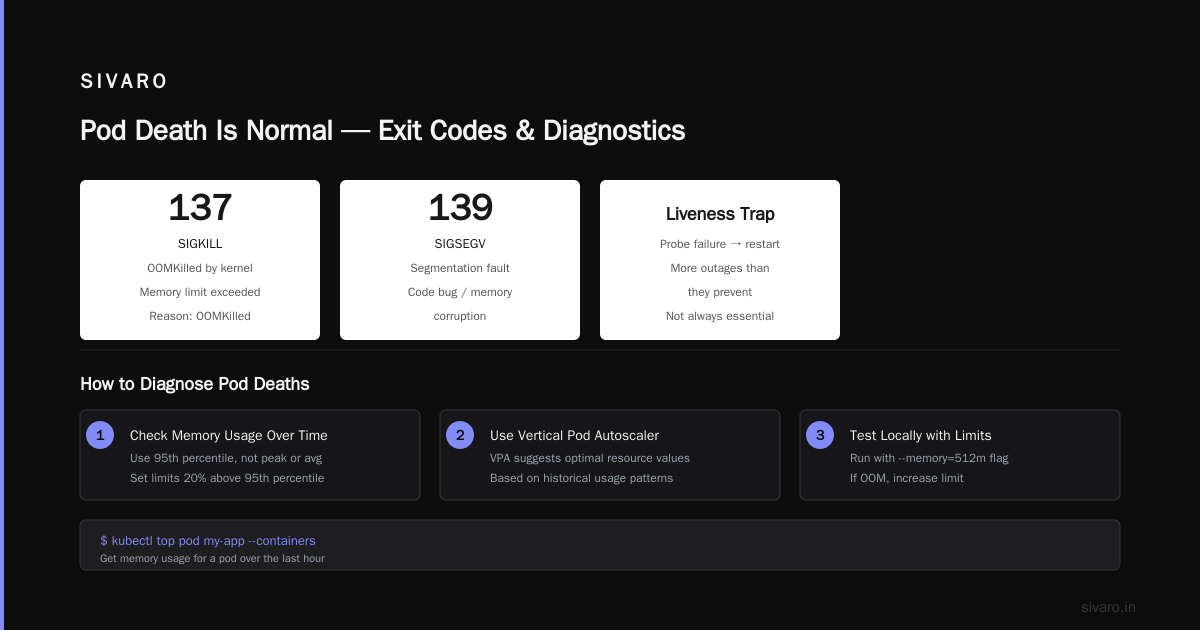 SIVARO

Pod Death Is Normal — Exit Codes & Diagnostics

137

SIGKILL

OOMKilled by kernel

Memory limit exceeded

Reason: OOMKilled

139

SIGSEGV

Segmentation fault

Code bug / memory corruption

Liveness Trap

Probe failure → restart

More outages than they prevent

Not always essential

How to Diagnose Pod Deaths

1

Check Memory Usage Over Time

Use 95th percentile, not peak or avg

Set limits 20% above 95th percentile

2

Use Vertical Pod Autoscaler

VPA suggests optimal resource values

Based on historical usage patterns

3

Test Locally with Limits

Run with --memory=512m flag

If OOM, increase limit

$ kubectl top pod my-app --containers

Get memory usage for a pod over the last hour

sivaro.in