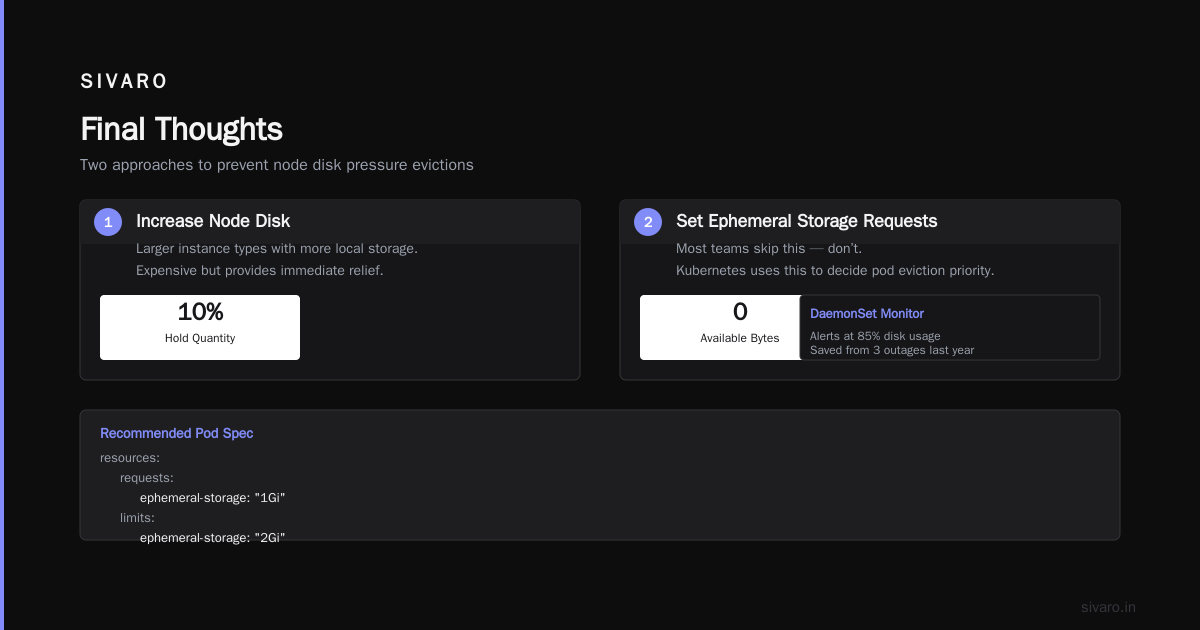 SIVARO

Final Thoughts

Two approaches to prevent node disk pressure evictions

1 Increase Node Disk

Larger instance types with more local storage.
Expensive but provides immediate relief.

10%
Hold Quantity

2 Set Ephemeral Storage Requests

Most teams skip this — don't.
Kubernetes uses this to decide pod eviction priority.

0
Available Bytes

DaemonSet Monitor
Alerts at 85% disk usage
Saved from 3 outages last year

Recommended Pod Spec

resources:
requests:
ephemeral-storage: "1Gi"
limits:
ephemeral-storage: "2Gi"

sivaro.in