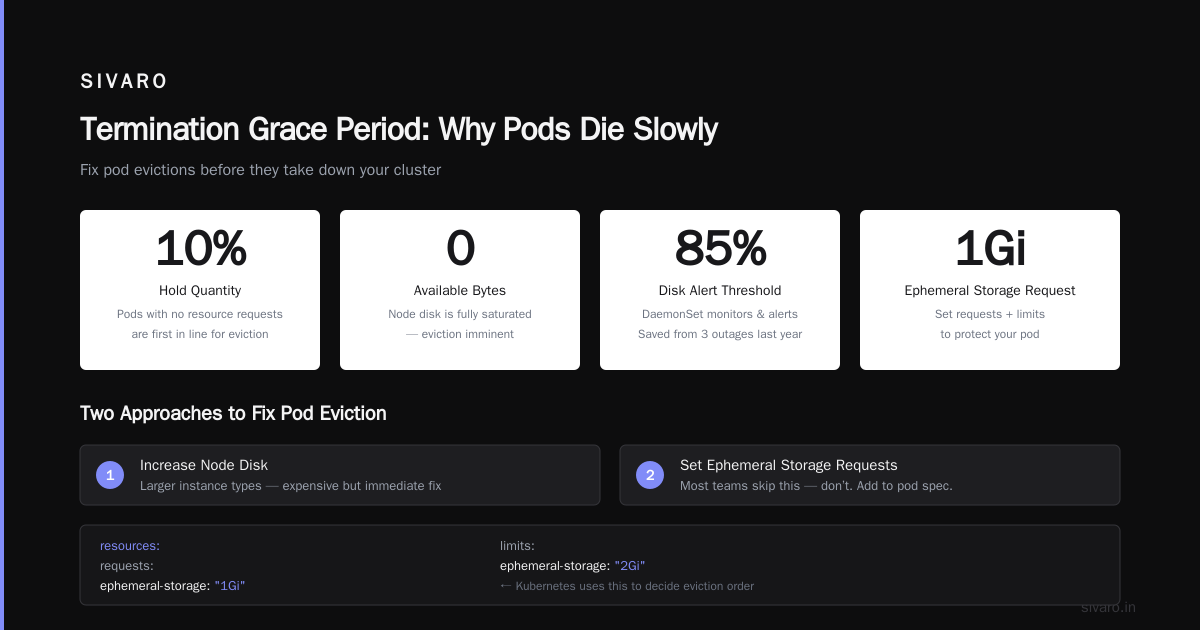 SIVARO

Termination Grace Period: Why Pods Die Slowly

Fix pod evictions before they take down your cluster

10%
Hold Quantity
Pods with no resource requests are first in line for eviction

0
Available Bytes
Node disk is fully saturated — eviction imminent

85%
Disk Alert Threshold
DaemonSet monitors & alerts Saved from 3 outages last year

1Gi
Ephemeral Storage Request
Set requests + limits to protect your pod

Two Approaches to Fix Pod Eviction

1 Increase Node Disk
Larger instance types — expensive but immediate fix

2 Set Ephemeral Storage Requests
Most teams skip this — don't. Add to pod spec.

resources:
requests:
ephemeral-storage: "1Gi"

limits:
ephemeral-storage: "2Gi"
← Kubernetes uses this to decide eviction order

sivaro.in