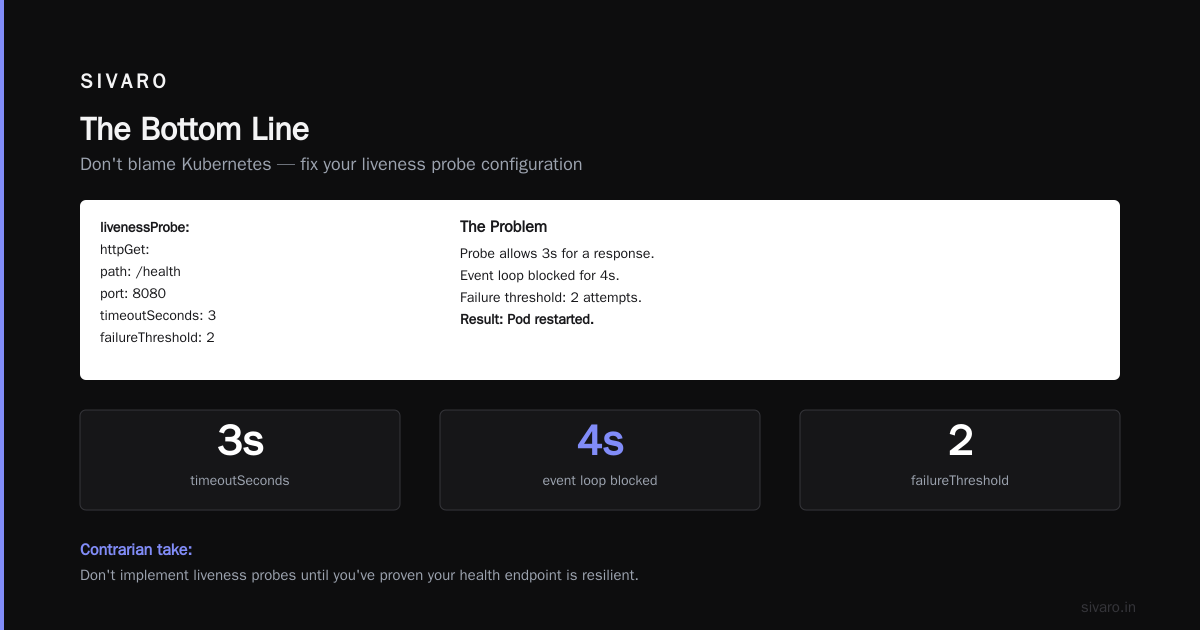 SIVARO

The Bottom Line

Don't blame Kubernetes — fix your liveness probe configuration

livenessProbe:
httpGet:
path: /health
port: 8080
timeoutSeconds: 3
failureThreshold: 2

The Problem

Probe allows 3s for a response.
Event loop blocked for 4s.
Failure threshold: 2 attempts.
Result: Pod restarted.

3s
timeoutSeconds

4s
event loop blocked

2
failureThreshold

Contrarian take:

Don't implement liveness probes until you've proven your health endpoint is resilient.

sivaro.in