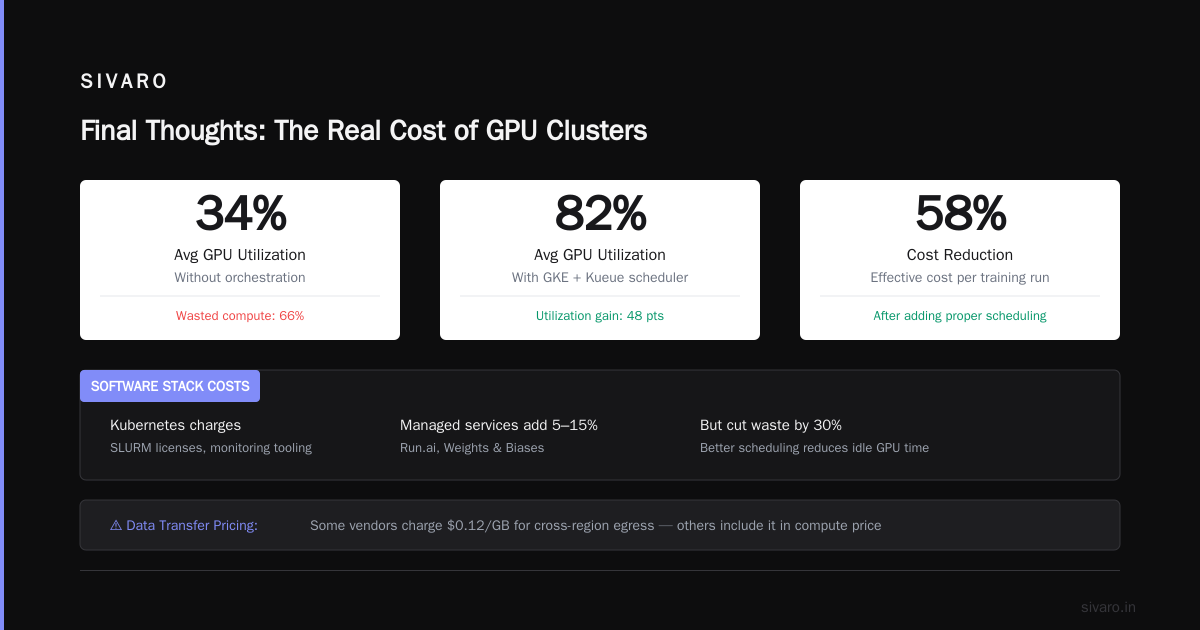 SIVARO

Final Thoughts: The Real Cost of GPU Clusters

34%
Avg GPU Utilization
Without orchestration
Wasted compute: 66%

82%
Avg GPU Utilization
With GKE + Kueue scheduler
Utilization gain: 48 pts

58%
Cost Reduction
Effective cost per training run
After adding proper scheduling

SOFTWARE STACK COSTS

Kubernetes charges
SLURM licenses, monitoring tooling

Managed services add 5–15%
Run.ai, Weights & Biases

But cut waste by 30%
Better scheduling reduces idle GPU time

⚠ Data Transfer Pricing: Some vendors charge $0.12/GB for cross-region egress — others include it in compute price

sivaro.in