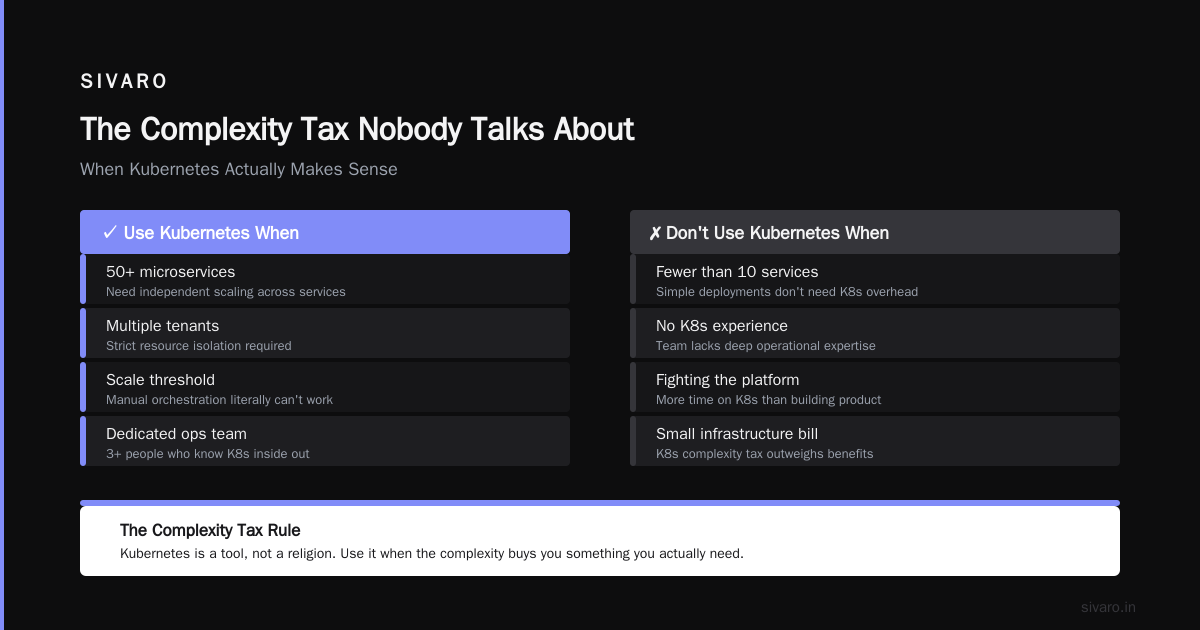 SIVARO

The Complexity Tax Nobody Talks About

When Kubernetes Actually Makes Sense

✓ Use Kubernetes When

50+ microservices
Need independent scaling across services

Multiple tenants
Strict resource isolation required

Scale threshold
Manual orchestration literally can't work

Dedicated ops team
3+ people who know K8s inside out

✗ Don't Use Kubernetes When

Fewer than 10 services
Simple deployments don't need K8s overhead

No K8s experience
Team lacks deep operational expertise

Fighting the platform
More time on K8s than building product

Small infrastructure bill
K8s complexity tax outweighs benefits

The Complexity Tax Rule
Kubernetes is a tool, not a religion. Use it when the complexity buys you something you actually need.

sivaro.in