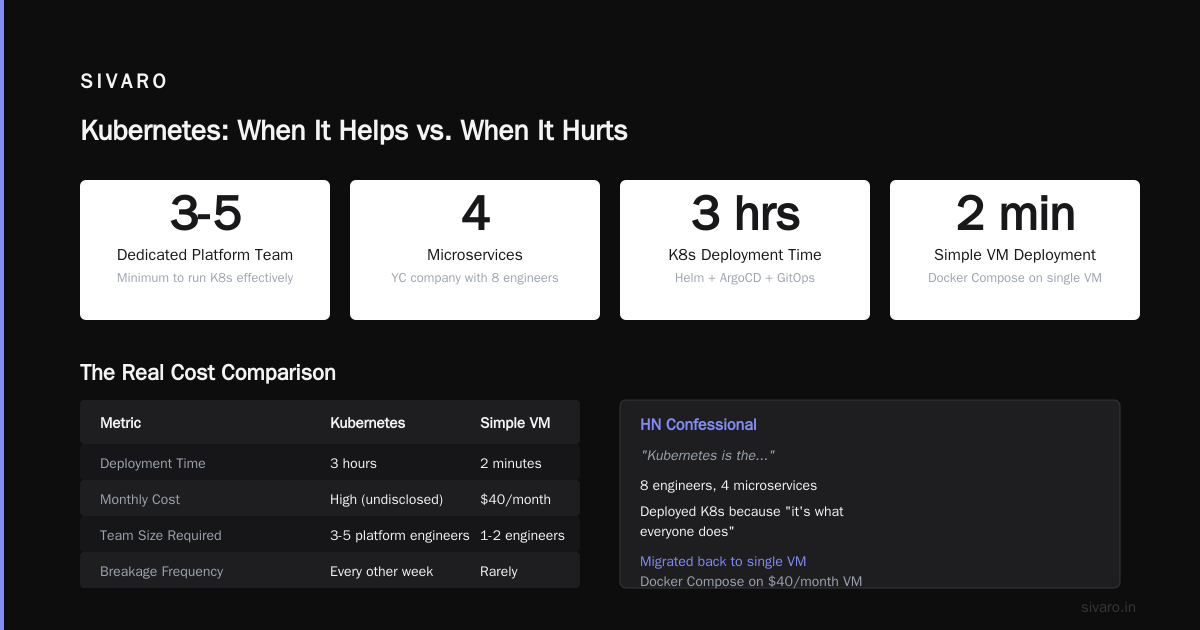 SIVARO

Kubernetes: When It Helps vs. When It Hurts

3-5
Dedicated Platform Team
Minimum to run K8s effectively

4
Microservices
YC company with 8 engineers

3 hrs
K8s Deployment Time
Helm + ArgoCD + GitOps

2 min
Simple VM Deployment
Docker Compose on single VM

The Real Cost Comparison

| Metric | Kubernetes | Simple VM |
|---|---|---|
| Deployment Time | 3 hours | 2 minutes |
| Monthly Cost | High (undisclosed) | $40/month |
| Team Size Required | 3-5 platform engineers | 1-2 engineers |
| Breakage Frequency | Every other week | Rarely |

HN Confessional

"Kubernetes is the..."

8 engineers, 4 microservices

Deployed K8s because "it's what everyone does"

Migrated back to single VM
Docker Compose on $40/month VM

sivaro.in