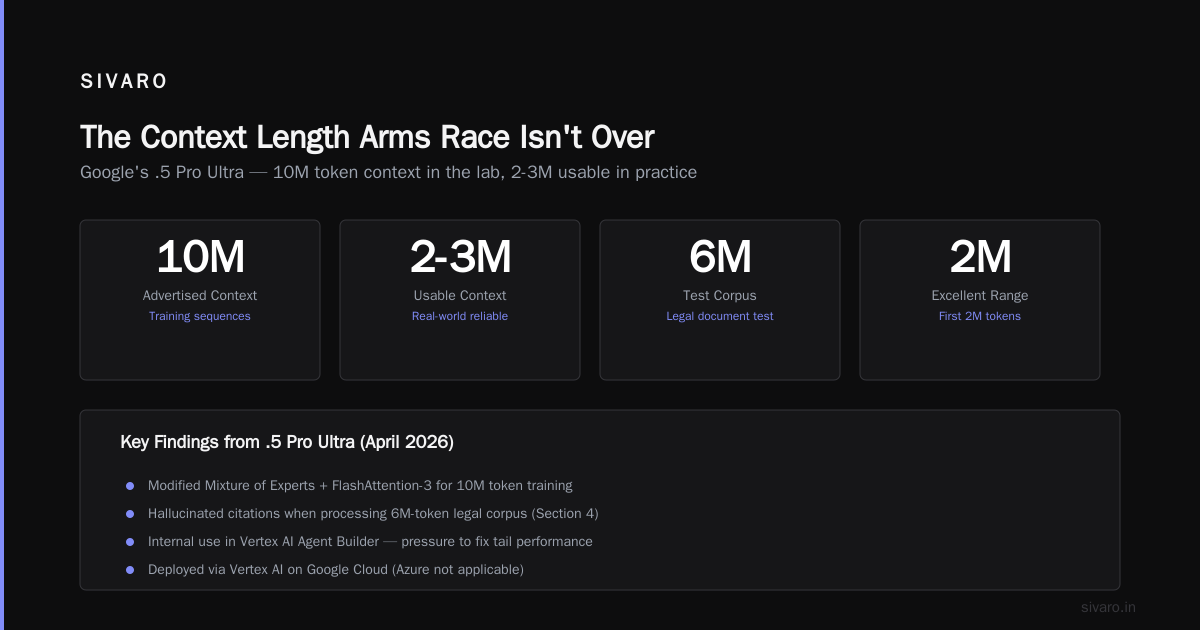 SIVARO

The Context Length Arms Race Isn't Over

Google's .5 Pro Ultra — 10M token context in the lab, 2-3M usable in practice

10M
Advertised Context
Training sequences

2-3M
Usable Context
Real-world reliable

6M
Test Corpus
Legal document test

2M
Excellent Range
First 2M tokens

Key Findings from .5 Pro Ultra (April 2026)

• Modified Mixture of Experts + FlashAttention-3 for 10M token training
• Hallucinated citations when processing 6M-token legal corpus (Section 4)
• Internal use in Vertex AI Agent Builder — pressure to fix tail performance
• Deployed via Vertex AI on Google Cloud (Azure not applicable)

sivaro.in