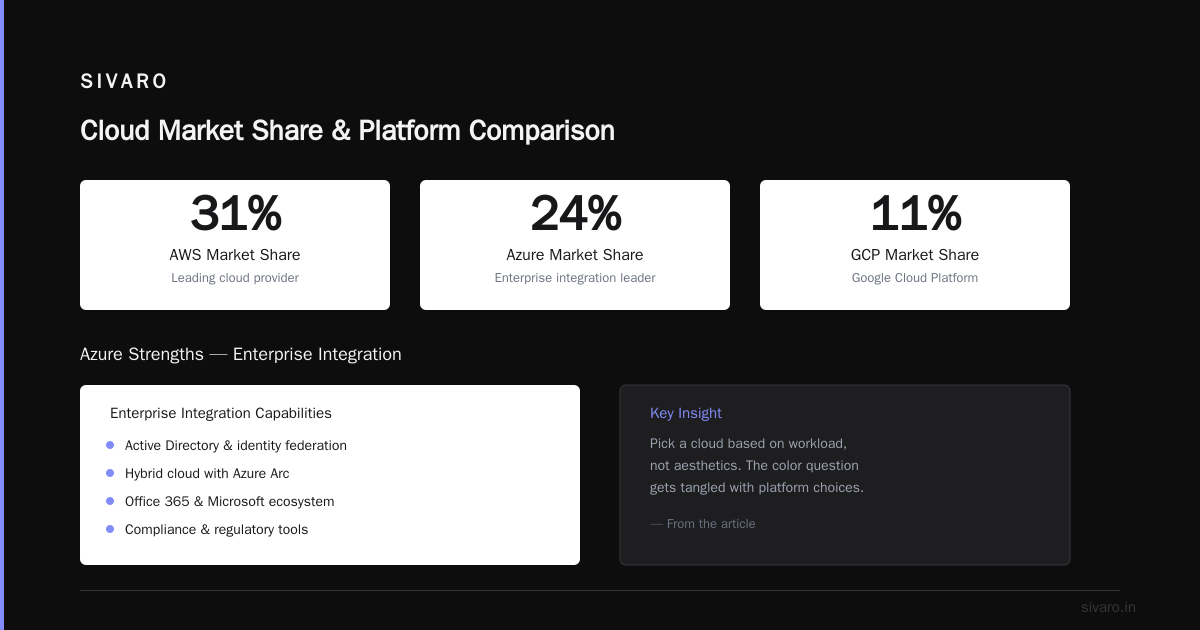 SIVARO

Cloud Market Share & Platform Comparison

31%
AWS Market Share
Leading cloud provider

24%
Azure Market Share
Enterprise integration leader

11%
GCP Market Share
Google Cloud Platform

Azure Strengths — Enterprise Integration

Enterprise Integration Capabilities
• Active Directory & identity federation
• Hybrid cloud with Azure Arc
• Office 365 & Microsoft ecosystem
• Compliance & regulatory tools

Key Insight
Pick a cloud based on workload, not aesthetics. The color question gets tangled with platform choices.

— From the article

sivaro.in