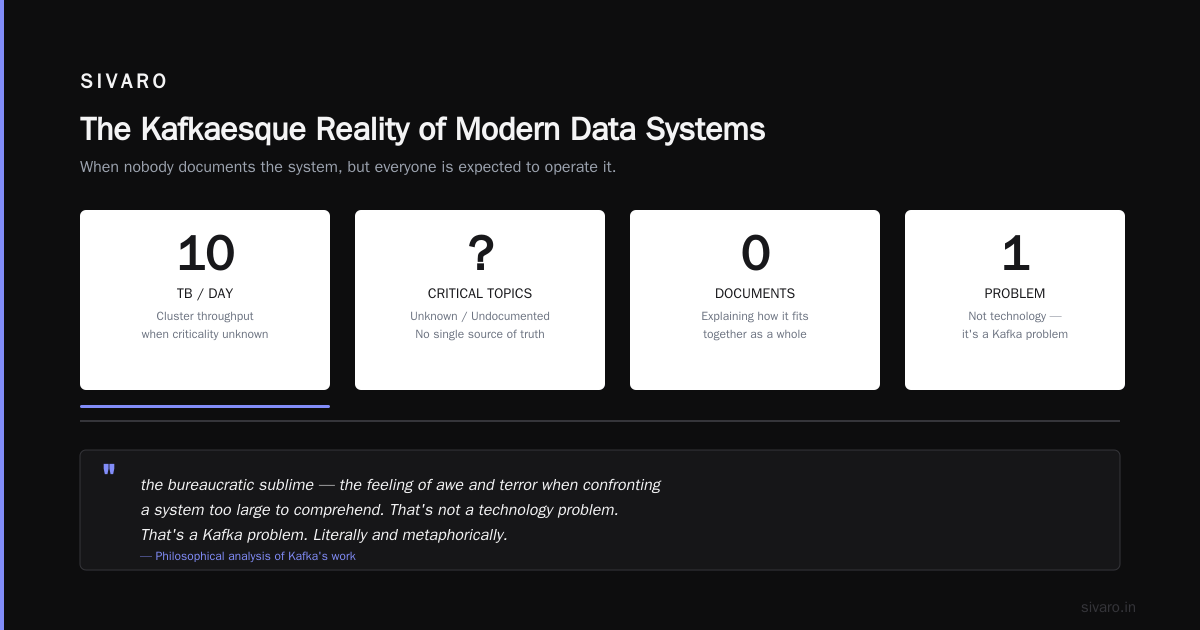 SIVARO

The Kafkaesque Reality of Modern Data Systems

When nobody documents the system, but everyone is expected to operate it.

10

TB / DAY

Cluster throughput when criticality unknown

?

CRITICAL TOPICS

Unknown / Undocumented
No single source of truth

0

DOCUMENTS

Explaining how it fits together as a whole

1

PROBLEM

Not technology — it's a Kafka problem

"

the bureaucratic sublime — the feeling of awe and terror when confronting a system too large to comprehend. That's not a technology problem. That's a Kafka problem. Literally and metaphorically.

— Philosophical analysis of Kafka's work

sivaro.in