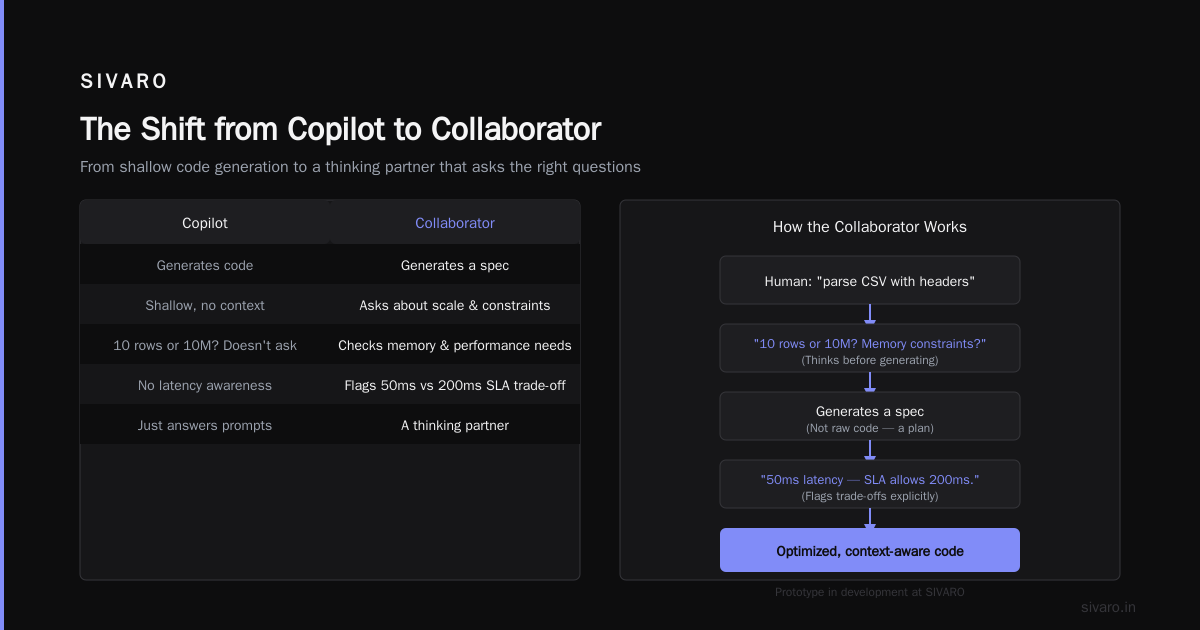 SIVARO

The Shift from Copilot to Collaborator

From shallow code generation to a thinking partner that asks the right questions

| Copilot | Collaborator |
|---|---|
| Generates code | Generates a spec |
| Shallow, no context | Asks about scale & constraints |
| 10 rows or 10M? Doesn't ask | Checks memory & performance needs |
| No latency awareness | Flags 50ms vs 200ms SLA trade-off |
| Just answers prompts | A thinking partner |

How the Collaborator Works

Human: "parse CSV with headers"

"10 rows or 10M? Memory constraints?"
(Thinks before generating)

Generates a spec
(Not raw code — a plan)

"50ms latency — SLA allows 200ms."
(Flags trade-offs explicitly)

Optimized, context-aware code

Prototype in development at SIVARO

sivaro.in