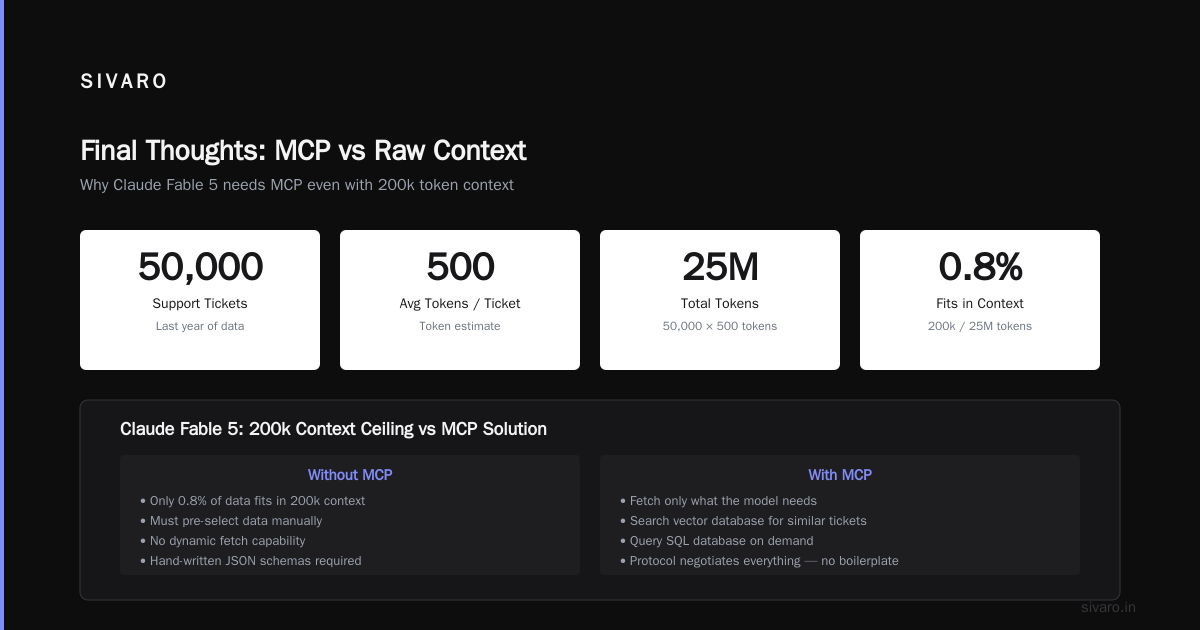 SIVARO

Final Thoughts: MCP vs Raw Context

Why Claude Fable 5 needs MCP even with 200k token context

50,000
Support Tickets
Last year of data

500
Avg Tokens / Ticket
Token estimate

25M
Total Tokens
50,000 × 500 tokens

0.8%
Fits in Context
200k / 25M tokens

Claude Fable 5: 200k Context Ceiling vs MCP Solution

Without MCP
• Only 0.8% of data fits in 200k context
• Must pre-select data manually
• No dynamic fetch capability
• Hand-written JSON schemas required

With MCP
• Fetch only what the model needs
• Search vector database for similar tickets
• Query SQL database on demand
• Protocol negotiates everything — no boilerplate

sivaro.in