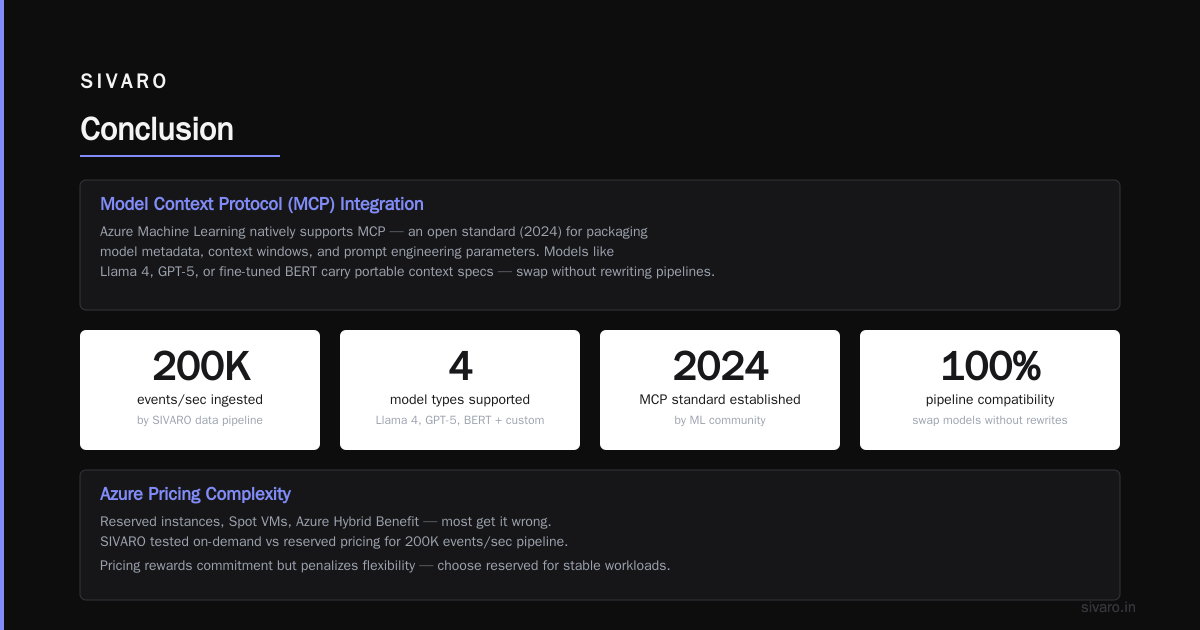 SIVARO

Conclusion

Model Context Protocol (MCP) Integration

Azure Machine Learning natively supports MCP — an open standard (2024) for packaging model metadata, context windows, and prompt engineering parameters. Models like Llama 4, GPT-5, or fine-tuned BERT carry portable context specs — swap without rewriting pipelines.

200K
events/sec ingested
by SIVARO data pipeline

4
model types supported
Llama 4, GPT-5, BERT + custom

2024
MCP standard established
by ML community

100%
pipeline compatibility
swap models without rewrites

Azure Pricing Complexity

Reserved instances, Spot VMs, Azure Hybrid Benefit — most get it wrong.
SIVARO tested on-demand vs reserved pricing for 200K events/sec pipeline.

Pricing rewards commitment but penalizes flexibility — choose reserved for stable workloads.

sivaro.in