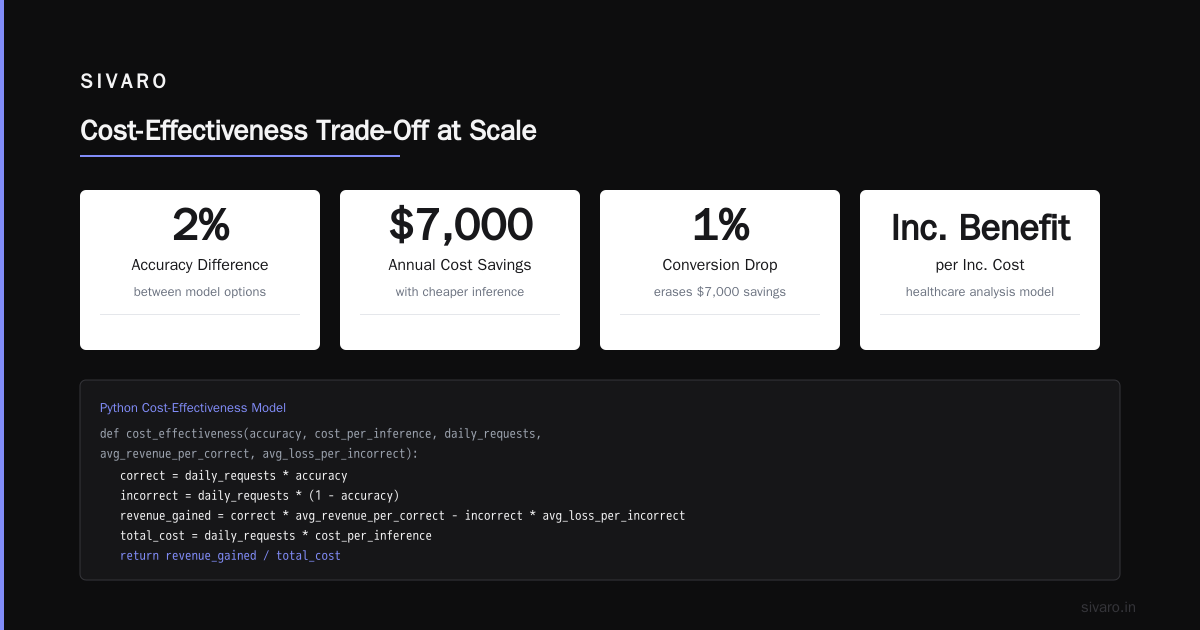 SIVARO

Cost-Effectiveness Trade-Off at Scale

2%
Accuracy Difference
between model options

$7,000
Annual Cost Savings
with cheaper inference

1%
Conversion Drop
erases $7,000 savings

Inc. Benefit
per Inc. Cost
healthcare analysis model

Python Cost-Effectiveness Model

def cost_effectiveness(accuracy, cost_per_inference, daily_requests,
avg_revenue_per_correct, avg_loss_per_incorrect):
    correct = daily_requests * accuracy
    incorrect = daily_requests * (1 - accuracy)
    revenue_gained = correct * avg_revenue_per_correct - incorrect * avg_loss_per_incorrect
    total_cost = daily_requests * cost_per_inference
    return revenue_gained / total_cost

sivaro.in