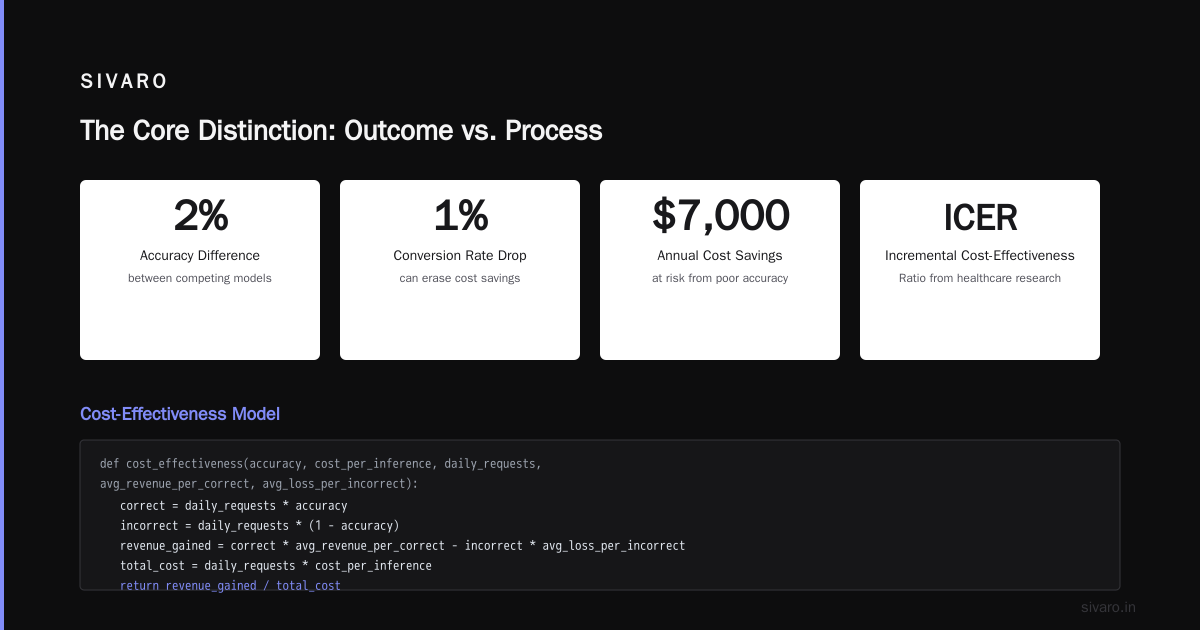 SIVARO

The Core Distinction: Outcome vs. Process

2%
Accuracy Difference
between competing models

1%
Conversion Rate Drop
can erase cost savings

$7,000
Annual Cost Savings
at risk from poor accuracy

ICER
Incremental Cost-Effectiveness
Ratio from healthcare research

Cost-Effectiveness Model

def cost_effectiveness(accuracy, cost_per_inference, daily_requests,
avg_revenue_per_correct, avg_loss_per_incorrect):
    correct = daily_requests * accuracy
    incorrect = daily_requests * (1 - accuracy)
    revenue_gained = correct * avg_revenue_per_correct - incorrect * avg_loss_per_incorrect
    total_cost = daily_requests * cost_per_inference
    return revenue_gained / total_cost

sivaro.in