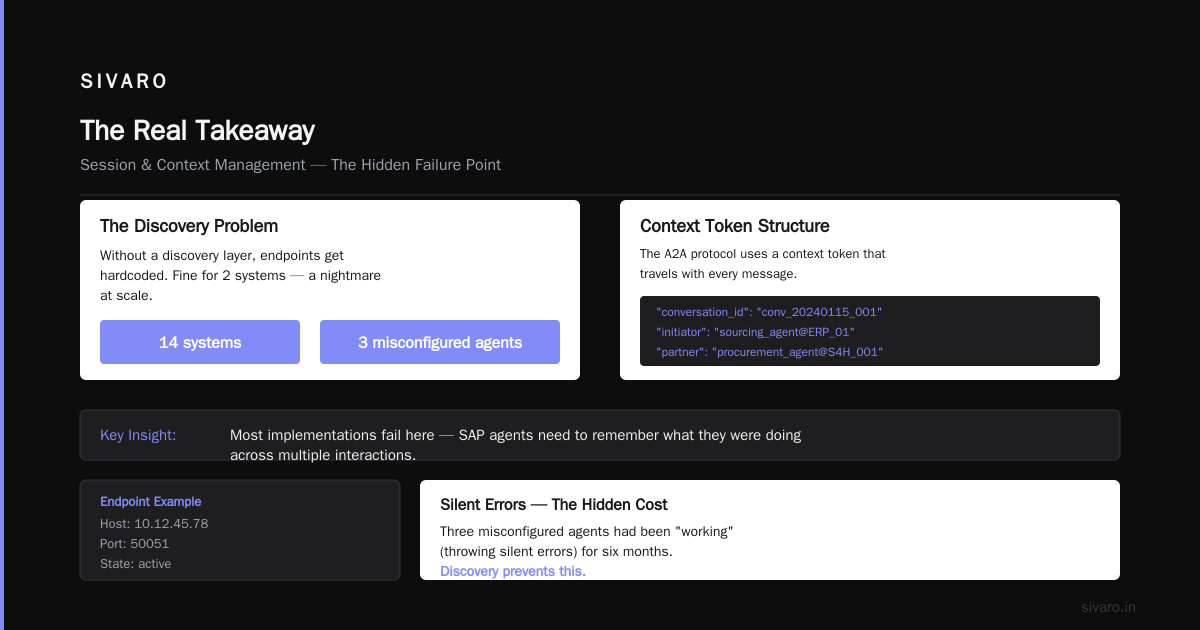 SIVARO

The Real Takeaway

Session & Context Management — The Hidden Failure Point

The Discovery Problem

Without a discovery layer, endpoints get hardcoded. Fine for 2 systems — a nightmare at scale.

14 systems

3 misconfigured agents

Context Token Structure

The A2A protocol uses a context token that travels with every message.

"conversation_id": "conv_20240115_001"
"initiator": "sourcing_agent@ERP_01"
"partner": "procurement_agent@S4H_001"

Key Insight:

Most implementations fail here — SAP agents need to remember what they were doing across multiple interactions.

Endpoint Example
Host: 10.12.45.78
Port: 50051
State: active

Silent Errors — The Hidden Cost

Three misconfigured agents had been "working" (throwing silent errors) for six months.

Discovery prevents this.

sivaro.in