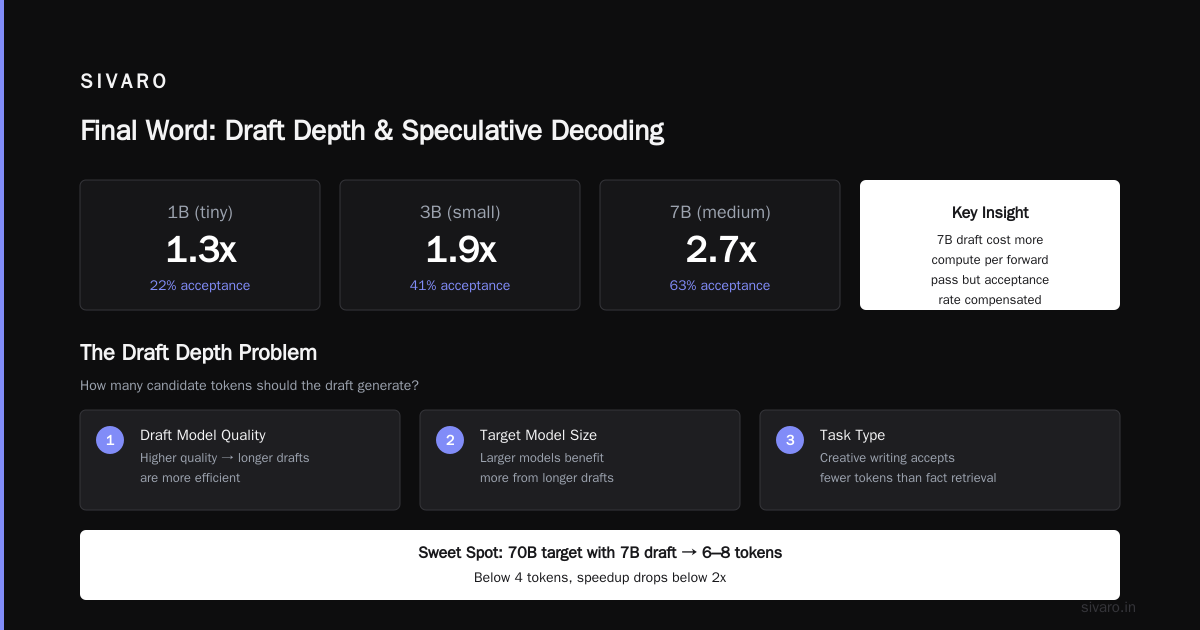 SIVARO

Final Word: Draft Depth & Speculative Decoding

1B (tiny)
1.3x
22% acceptance

3B (small)
1.9x
41% acceptance

7B (medium)
2.7x
63% acceptance

Key Insight
7B draft cost more compute per forward pass but acceptance rate compensated

The Draft Depth Problem

How many candidate tokens should the draft generate?

1
Draft Model Quality
Higher quality → longer drafts are more efficient

2
Target Model Size
Larger models benefit more from longer drafts

3
Task Type
Creative writing accepts fewer tokens than fact retrieval

Sweet Spot: 70B target with 7B draft → 6–8 tokens
Below 4 tokens, speedup drops below 2x

sivaro.in