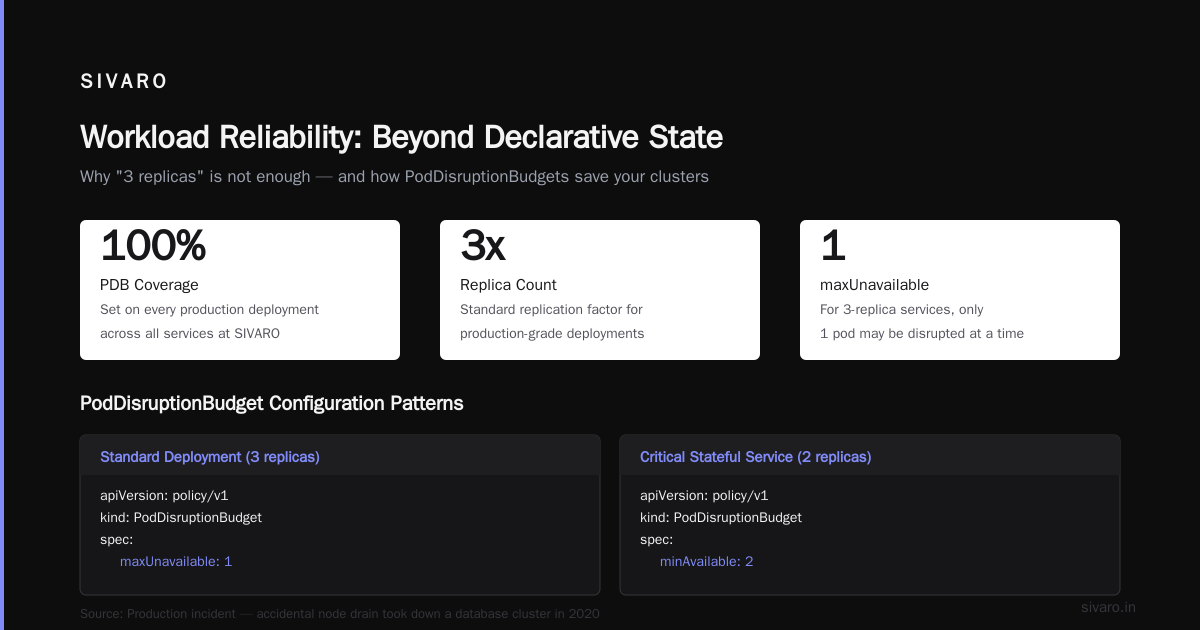 SIVARO

Workload Reliability: Beyond Declarative State

Why "3 replicas" is not enough — and how PodDisruptionBudgets save your clusters

100%
PDB Coverage
Set on every production deployment across all services at SIVARO

3x
Replica Count
Standard replication factor for production-grade deployments

1
maxUnavailable
For 3-replica services, only 1 pod may be disrupted at a time

PodDisruptionBudget Configuration Patterns

Standard Deployment (3 replicas)

apiVersion: policy/v1
kind: PodDisruptionBudget
spec:
  maxUnavailable: 1

Critical Stateful Service (2 replicas)

apiVersion: policy/v1
kind: PodDisruptionBudget
spec:
  minAvailable: 2

Source: Production incident — accidental node drain took down a database cluster in 2020

sivaro.in