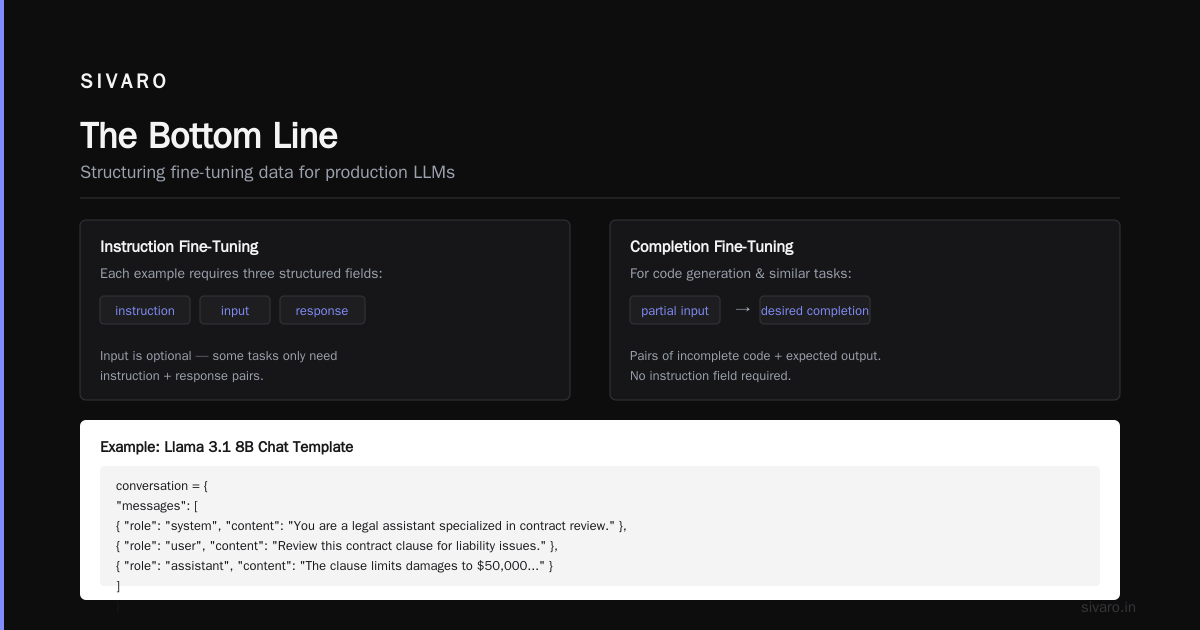 SIVARO

The Bottom Line

Structuring fine-tuning data for production LLMs

Instruction Fine-Tuning

Each example requires three structured fields:

instruction input response

Input is optional — some tasks only need instruction + response pairs.

Completion Fine-Tuning

For code generation & similar tasks:

partial input → desired completion

Pairs of incomplete code + expected output. No instruction field required.

Example: Llama 3.1 8B Chat Template

conversation = {
"messages": [
{ "role": "system", "content": "You are a legal assistant specialized in contract review." },
{ "role": "user", "content": "Review this contract clause for liability issues." },
{ "role": "assistant", "content": "The clause limits damages to $50,000..." }
]

sivaro.in