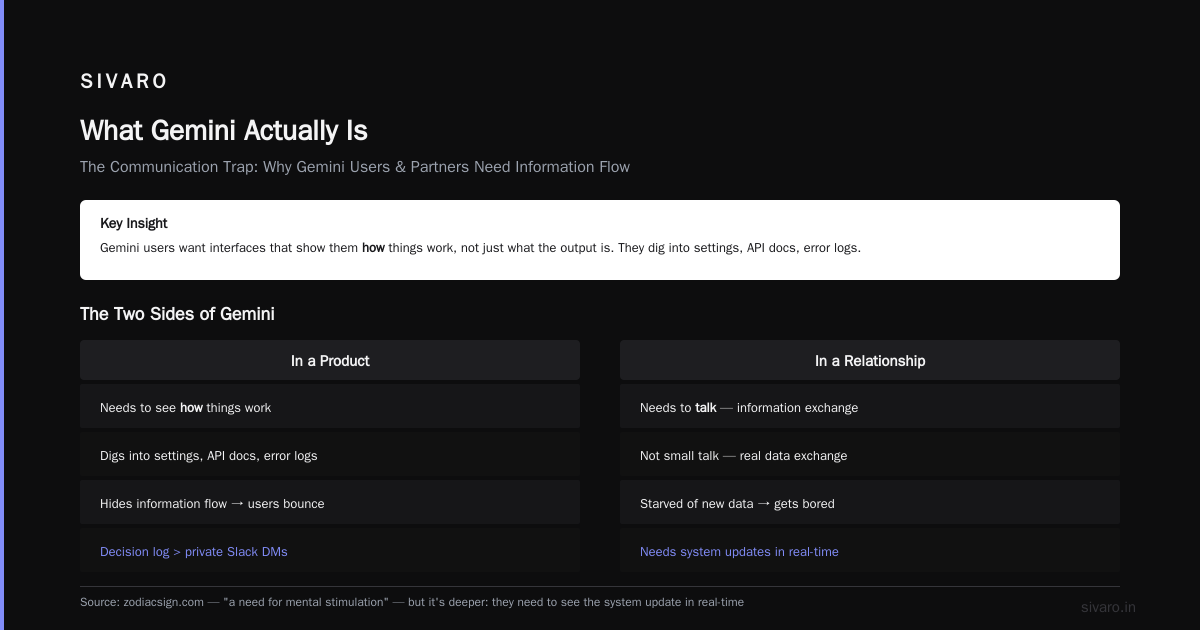 SIVARO

What Gemini Actually Is

The Communication Trap: Why Gemini Users & Partners Need Information Flow

Key Insight

Gemini users want interfaces that show them how things work, not just what the output is. They dig into settings, API docs, error logs.

The Two Sides of Gemini

In a Product

Needs to see how things work

Digs into settings, API docs, error logs

Hides information flow → users bounce

Decision log > private Slack DMs

In a Relationship

Needs to talk — information exchange

Not small talk — real data exchange

Starved of new data → gets bored

Needs system updates in real-time

Source: zodiacsign.com — "a need for mental stimulation" — but it's deeper: they need to see the system update in real-time

sivaro.in