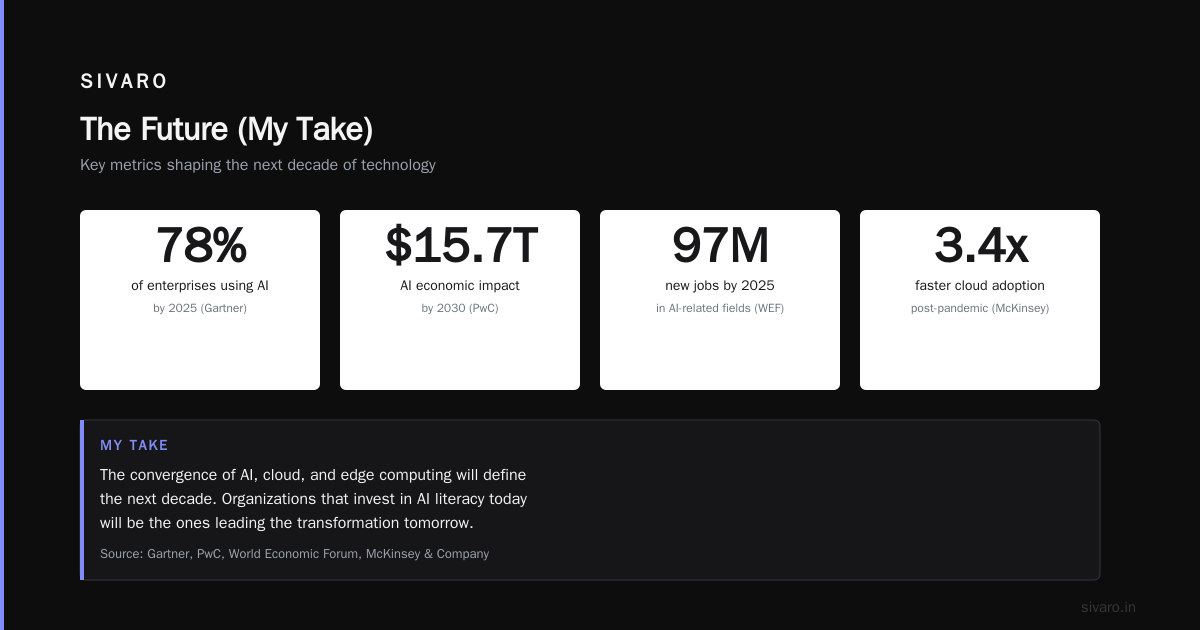 SIVARO

The Future (My Take)

Key metrics shaping the next decade of technology

78%
of enterprises using AI
by 2025 (Gartner)

$15.7T
AI economic impact
by 2030 (PwC)

97M
new jobs by 2025
in AI-related fields (WEF)

3.4x
faster cloud adoption
post-pandemic (McKinsey)

MY TAKE

The convergence of AI, cloud, and edge computing will define the next decade. Organizations that invest in AI literacy today will be the ones leading the transformation tomorrow.

Source: Gartner, PwC, World Economic Forum, McKinsey & Company

sivaro.in