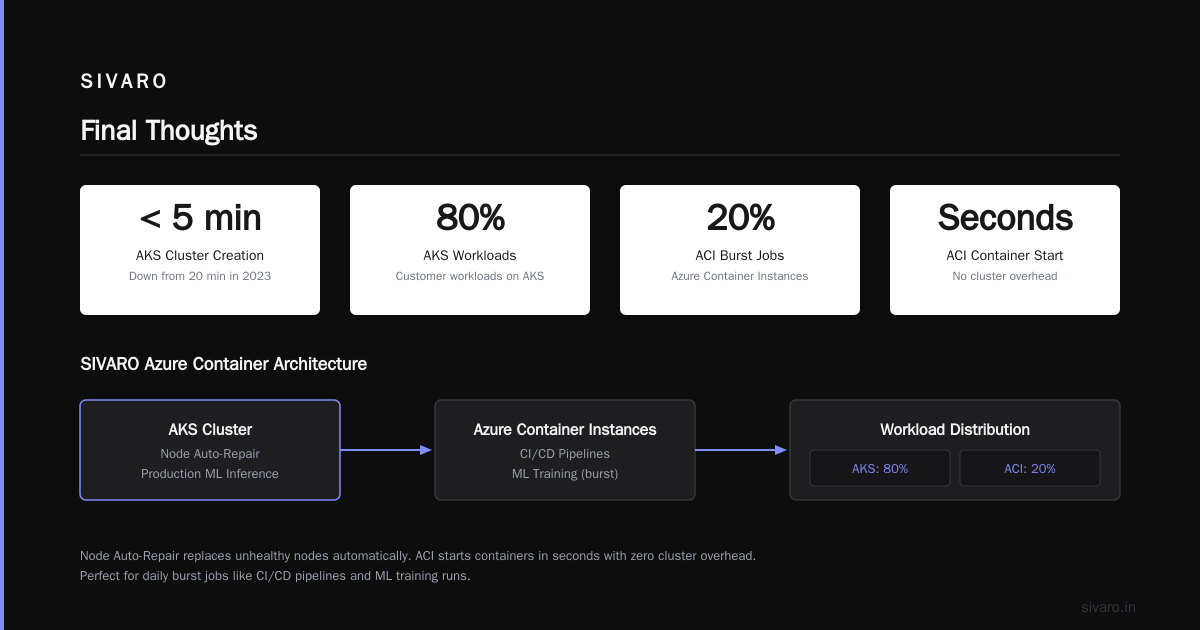 SIVARO

Final Thoughts

< 5 min
AKS Cluster Creation
Down from 20 min in 2023

80%
AKS Workloads
Customer workloads on AKS

20%
ACI Burst Jobs
Azure Container Instances

Seconds
ACI Container Start
No cluster overhead

SIVARO Azure Container Architecture

AKS Cluster
Node Auto-Repair
Production ML Inference

Azure Container Instances
CI/CD Pipelines
ML Training (burst)

Workload Distribution
AKS: 80%
ACI: 20%

Node Auto-Repair replaces unhealthy nodes automatically. ACI starts containers in seconds with zero cluster overhead. Perfect for daily burst jobs like CI/CD pipelines and ML training runs.

sivaro.in