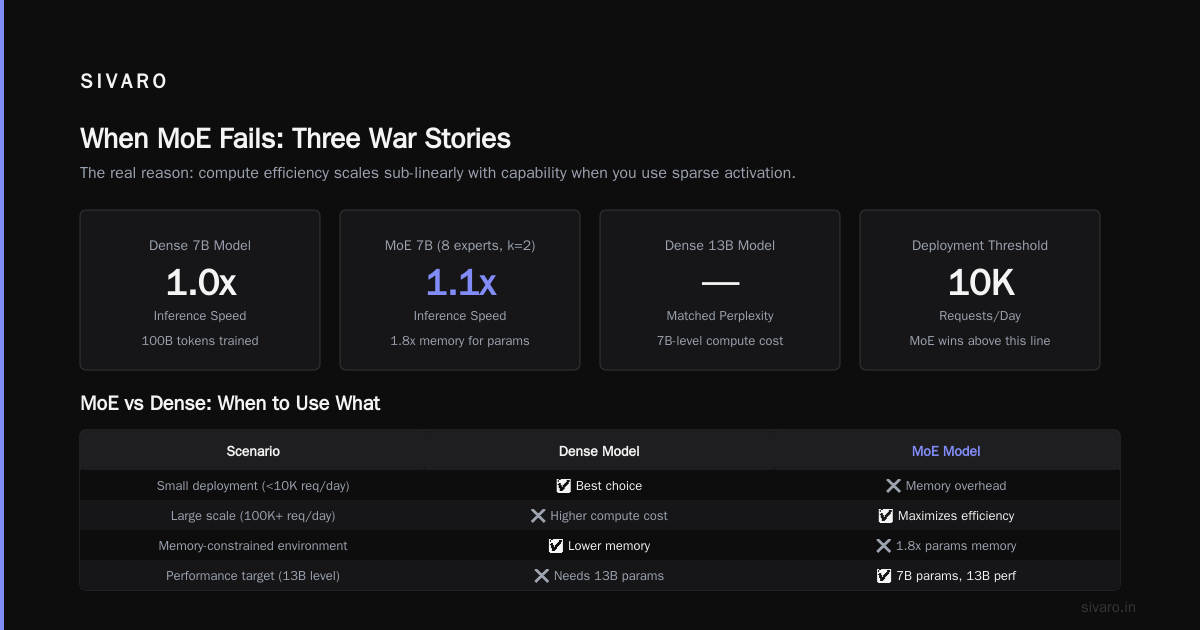 SIVARO

When MoE Fails: Three War Stories

The real reason: compute efficiency scales sub-linearly with capability when you use sparse activation.

Dense 7B Model
1.0x
Inference Speed
100B tokens trained

MoE 7B (8 experts, k=2)
1.1x
Inference Speed
1.8x memory for params

Dense 13B Model
—
Matched Perplexity
7B-level compute cost

Deployment Threshold
10K
Requests/Day
MoE wins above this line

MoE vs Dense: When to Use What

| Scenario | Dense Model | MoE Model |
|---|---|---|
| Small deployment (<10K req/day) | ☑ Best choice | ✕ Memory overhead |
| Large scale (100K+ req/day) | ✕ Higher compute cost | ☑ Maximizes efficiency |
| Memory-constrained environment | ☑ Lower memory | ✕ 1.8x params memory |
| Performance target (13B level) | ✕ Needs 13B params | ☑ 7B params, 13B perf |

sivaro.in