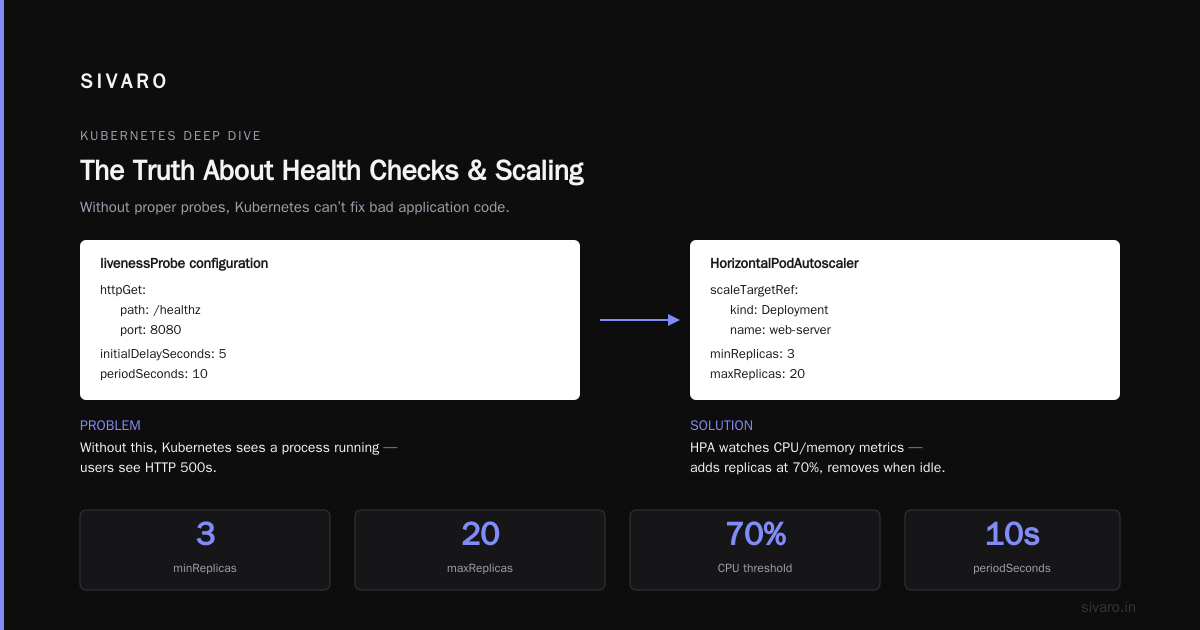 SIVARO

KUBERNETES DEEP DIVE

The Truth About Health Checks & Scaling

Without proper probes, Kubernetes can't fix bad application code.

livenessProbe configuration

httpGet:
path: /healthz
port: 8080
initialDelaySeconds: 5
periodSeconds: 10

PROBLEM

Without this, Kubernetes sees a process running — users see HTTP 500s.

HorizontalPodAutoscaler

scaleTargetRef:
kind: Deployment
name: web-server
minReplicas: 3
maxReplicas: 20

SOLUTION

HPA watches CPU/memory metrics — adds replicas at 70%, removes when idle.

3
minReplicas

20
maxReplicas

70%
CPU threshold

10s
periodSeconds

sivaro.in