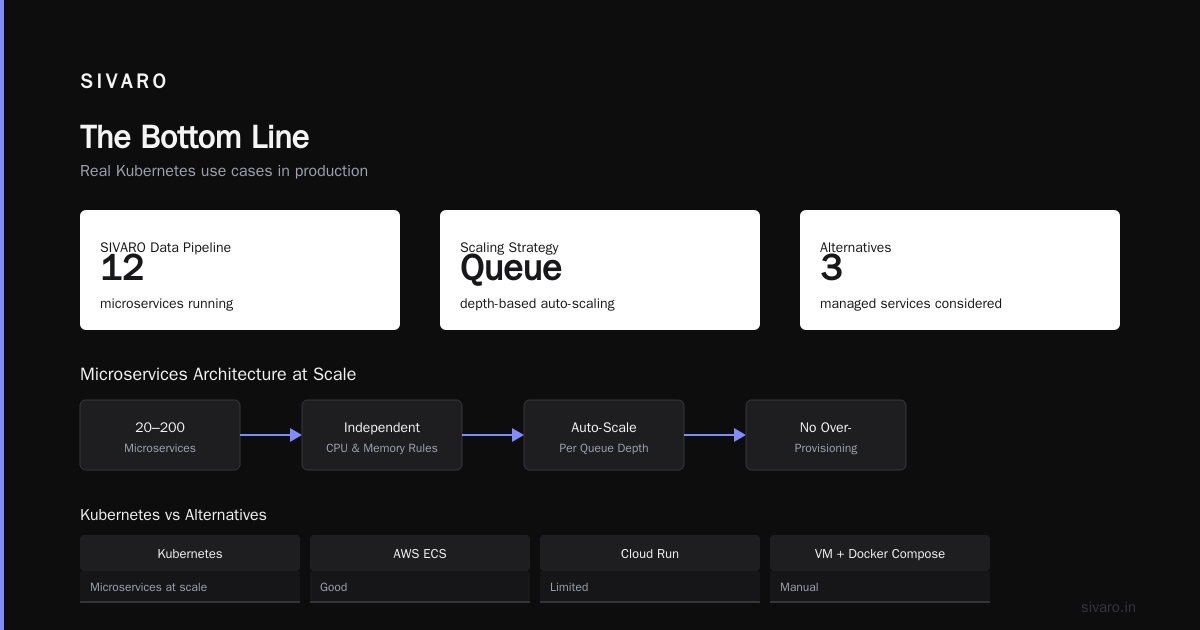 SIVARO

The Bottom Line

Real Kubernetes use cases in production

SIVARO Data Pipeline
12
microservices running

Scaling Strategy
Queue
depth-based auto-scaling

Alternatives
3
managed services considered

Microservices Architecture at Scale

20–200
Microservices

Independent
CPU & Memory Rules

Auto-Scale
Per Queue Depth

No Over-
Provisioning

Kubernetes vs Alternatives

| Kubernetes | AWS ECS | Cloud Run | VM + Docker Compose |
|---|---|---|---|
| Microservices at scale | Good | Limited | Manual |

sivaro.in