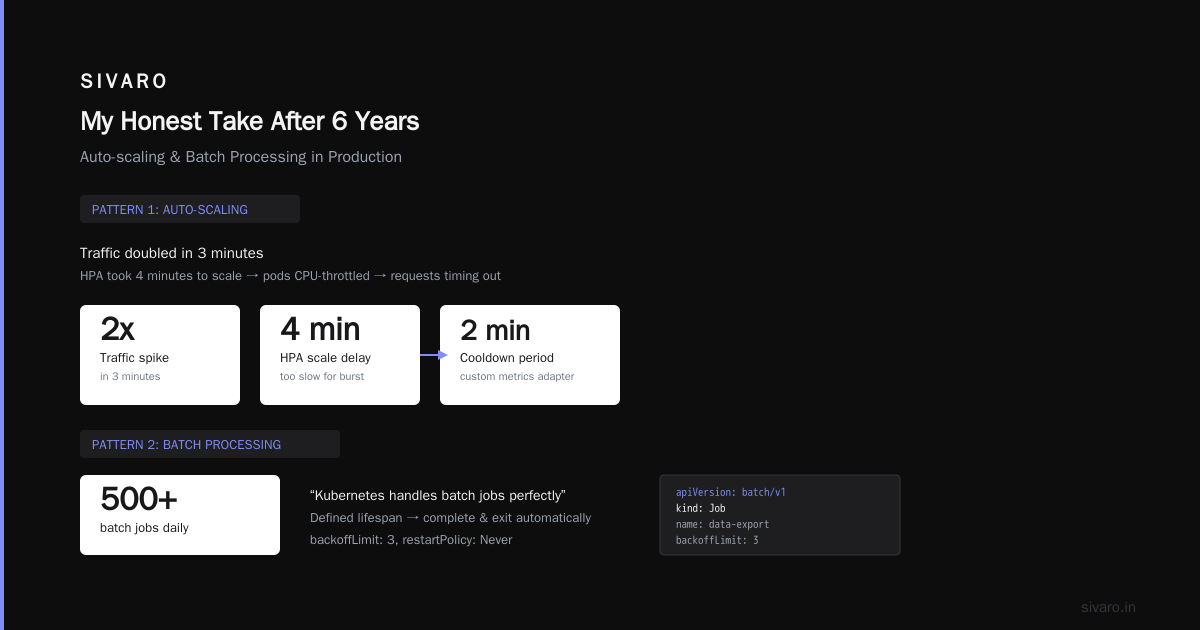 SIVARO

My Honest Take After 6 Years

Auto-scaling & Batch Processing in Production

PATTERN 1: AUTO-SCALING

Traffic doubled in 3 minutes

HPA took 4 minutes to scale → pods CPU-throttled → requests timing out

2x
Traffic spike
in 3 minutes

4 min
HPA scale delay
too slow for burst

2 min
Cooldown period
custom metrics adapter

PATTERN 2: BATCH PROCESSING

500+
batch jobs daily

"Kubernetes handles batch jobs perfectly"

Defined lifespan → complete & exit automatically

backoffLimit: 3, restartPolicy: Never

apiVersion: batch/v1
kind: Job
name: data-export
backoffLimit: 3

sivaro.in