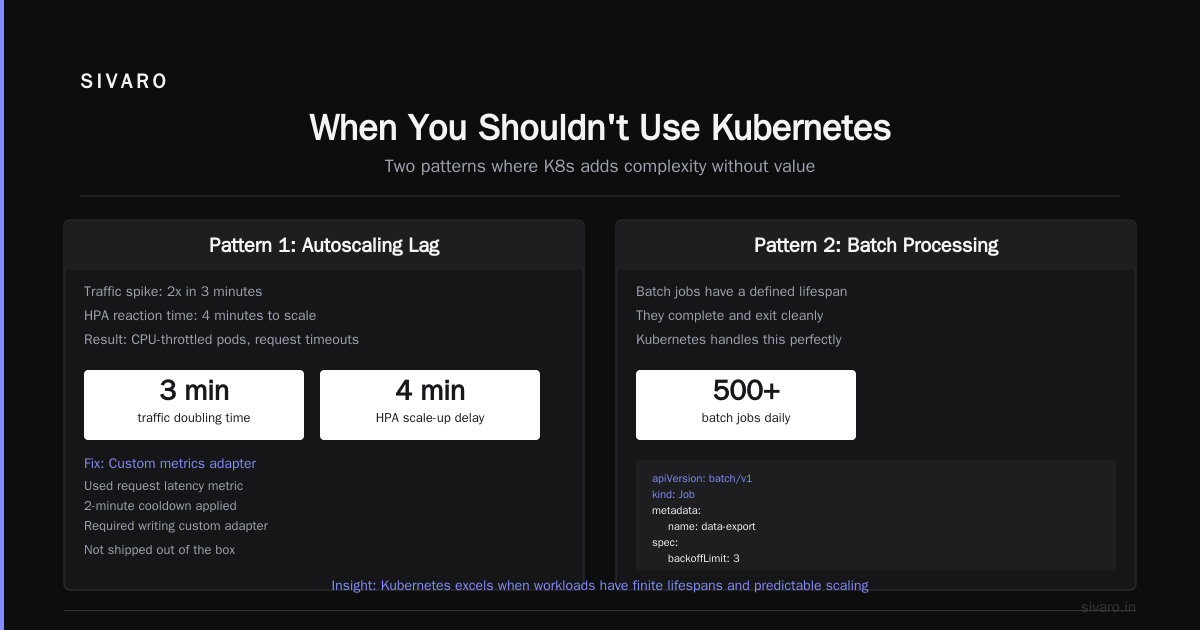 SIVARO

When You Shouldn't Use Kubernetes

Two patterns where K8s adds complexity without value

Pattern 1: Autoscaling Lag

Traffic spike: 2x in 3 minutes

HPA reaction time: 4 minutes to scale

Result: CPU-throttled pods, request timeouts

3 min
traffic doubling time

4 min
HPA scale-up delay

Fix: Custom metrics adapter

Used request latency metric

2-minute cooldown applied

Required writing custom adapter

Not shipped out of the box

Pattern 2: Batch Processing

Batch jobs have a defined lifespan

They complete and exit cleanly

Kubernetes handles this perfectly

500+
batch jobs daily

apiVersion: batch/v1
kind: Job
metadata:
  name: data-export
spec:
  backoffLimit: 3

Insight: Kubernetes excels when workloads have finite lifespans and predictable scaling

sivaro.in