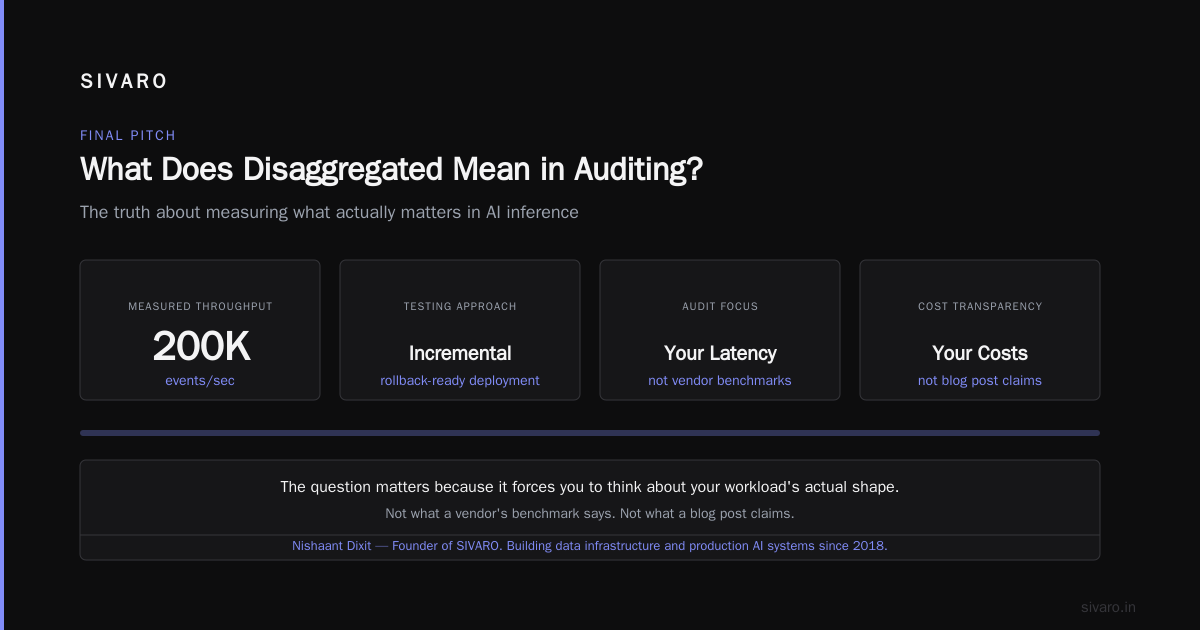 SIVARO

FINAL PITCH

What Does Disaggregated Mean in Auditing?

The truth about measuring what actually matters in AI inference

MEASURED THROUGHPUT
200K
events/sec

TESTING APPROACH
Incremental
rollback-ready deployment

AUDIT FOCUS
Your Latency
not vendor benchmarks

COST TRANSPARENCY
Your Costs
not blog post claims

The question matters because it forces you to think about your workload's actual shape.

Not what a vendor's benchmark says. Not what a blog post claims.

Nishaant Dixit — Founder of SIVARO. Building data infrastructure and production AI systems since 2018.

sivaro.in