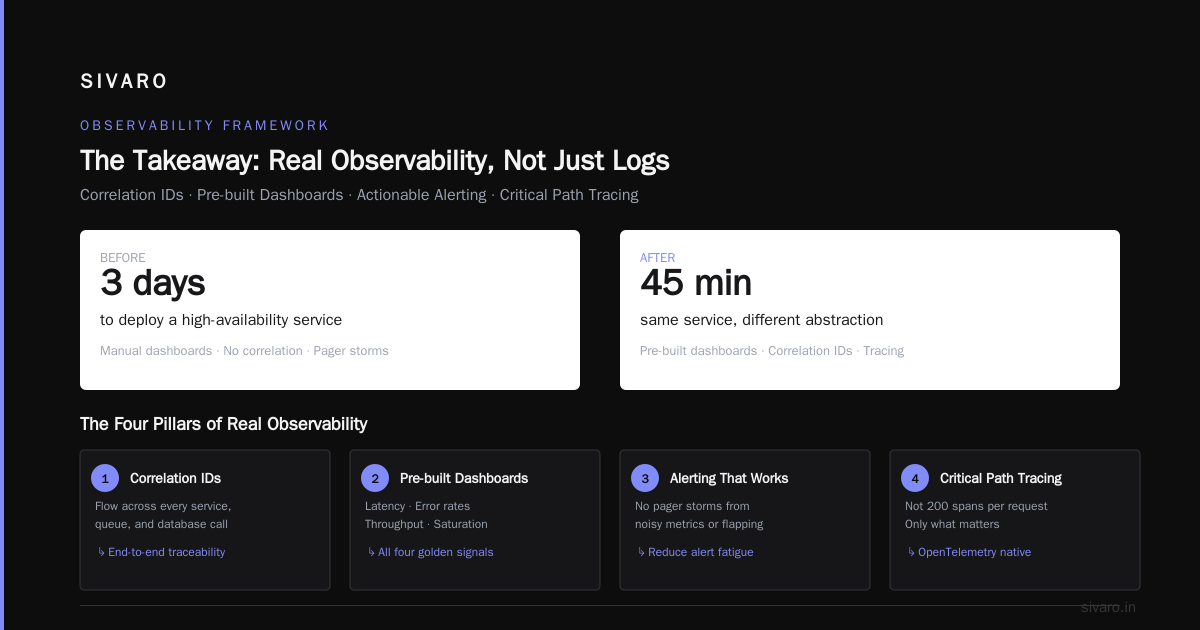 SIVARO

OBSERVABILITY FRAMEWORK

The Takeaway: Real Observability, Not Just Logs

Correlation IDs · Pre-built Dashboards · Actionable Alerting · Critical Path Tracing

BEFORE
3 days
to deploy a high-availability service
Manual dashboards · No correlation · Pager storms

AFTER
45 min
same service, different abstraction
Pre-built dashboards · Correlation IDs · Tracing

The Four Pillars of Real Observability

1 Correlation IDs
Flow across every service, queue, and database call
↳ End-to-end traceability

2 Pre-built Dashboards
Latency · Error rates
Throughput · Saturation
↳ All four golden signals

3 Alerting That Works
No pager storms from noisy metrics or flapping
↳ Reduce alert fatigue

4 Critical Path Tracing
Not 200 spans per request
Only what matters
↳ OpenTelemetry native

sivaro.in