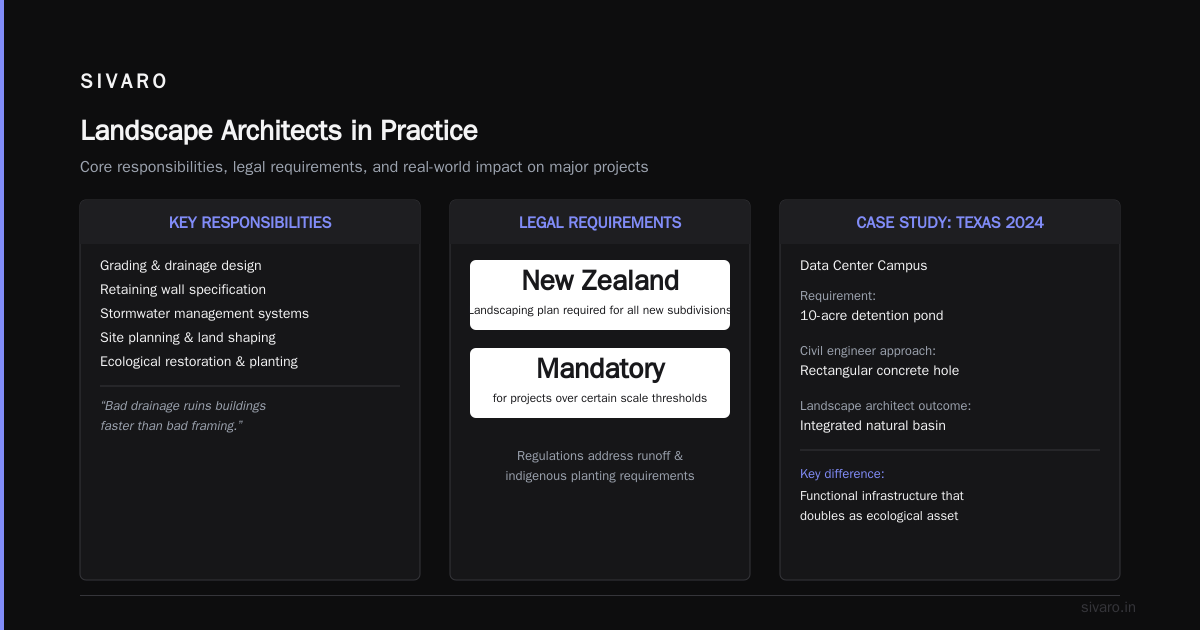 SIVARO

Landscape Architects in Practice

Core responsibilities, legal requirements, and real-world impact on major projects

KEY RESPONSIBILITIES

Grading & drainage design
Retaining wall specification
Stormwater management systems
Site planning & land shaping
Ecological restoration & planting

"Bad drainage ruins buildings faster than bad framing."

LEGAL REQUIREMENTS

New Zealand
Landscaping plan required for all new subdivisions

Mandatory
for projects over certain scale thresholds

Regulations address runoff & indigenous planting requirements

CASE STUDY: TEXAS 2024

Data Center Campus

Requirement:
10-acre detention pond

Civil engineer approach:
Rectangular concrete hole

Landscape architect outcome:
Integrated natural basin

Key difference:
Functional infrastructure that doubles as ecological asset

sivaro.in