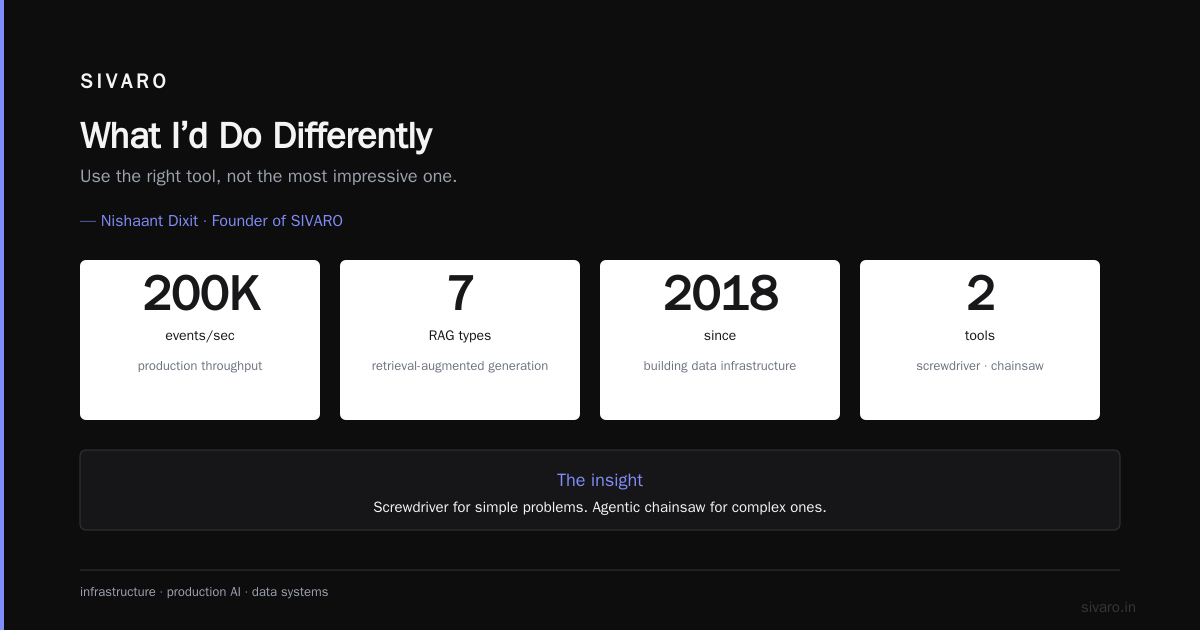 SIVARO

What I'd Do Differently

Use the right tool, not the most impressive one.

— Nishaant Dixit · Founder of SIVARO

200K
events/sec
production throughput

7
RAG types
retrieval-augmented generation

2018
since
building data infrastructure

2
tools
screwdriver · chainsaw

The insight
Screwdriver for simple problems. Agentic chainsaw for complex ones.

infrastructure · production AI · data systems

sivaro.in