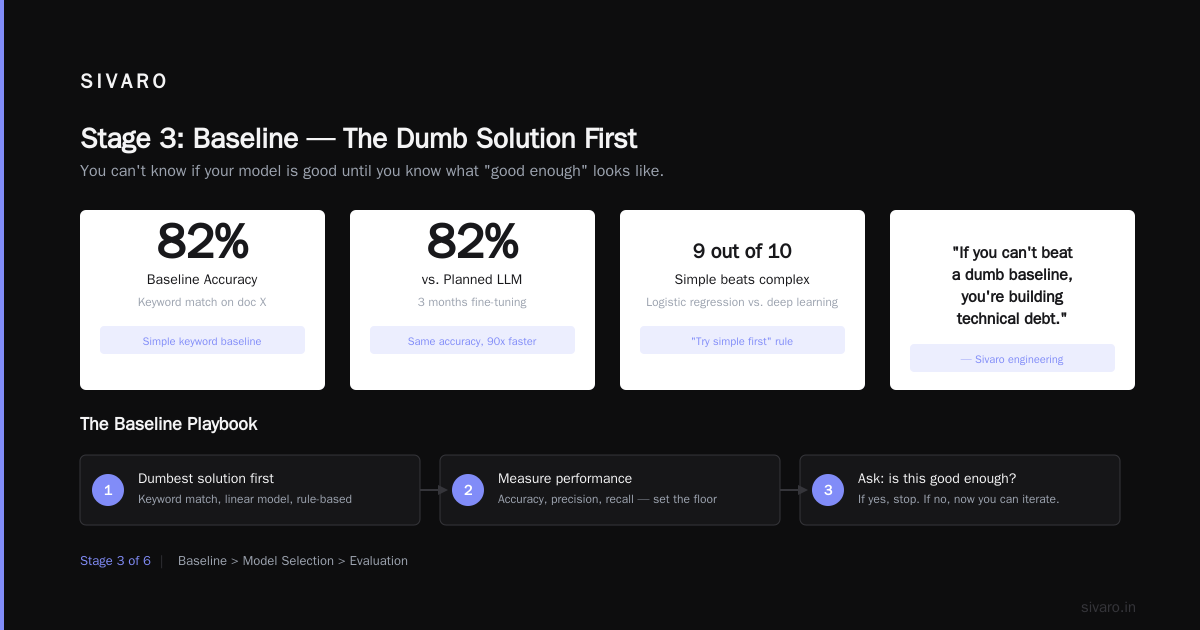 SIVARO

Stage 3: Baseline — The Dumb Solution First

You can't know if your model is good until you know what "good enough" looks like.

82%

Baseline Accuracy

Keyword match on doc X

Simple keyword baseline

82%

vs. Planned LLM

3 months fine-tuning

Same accuracy, 90x faster

9 out of 10

Simple beats complex

Logistic regression vs. deep learning

"Try simple first" rule

"If you can't beat a dumb baseline, you're building technical debt."

— Sivaro engineering

The Baseline Playbook

1

Dumbest solution first

Keyword match, linear model, rule-based

2

Measure performance

Accuracy, precision, recall — set the floor

3

Ask: is this good enough?

If yes, stop. If no, now you can iterate.

Stage 3 of 6 | Baseline > Model Selection > Evaluation

sivaro.in