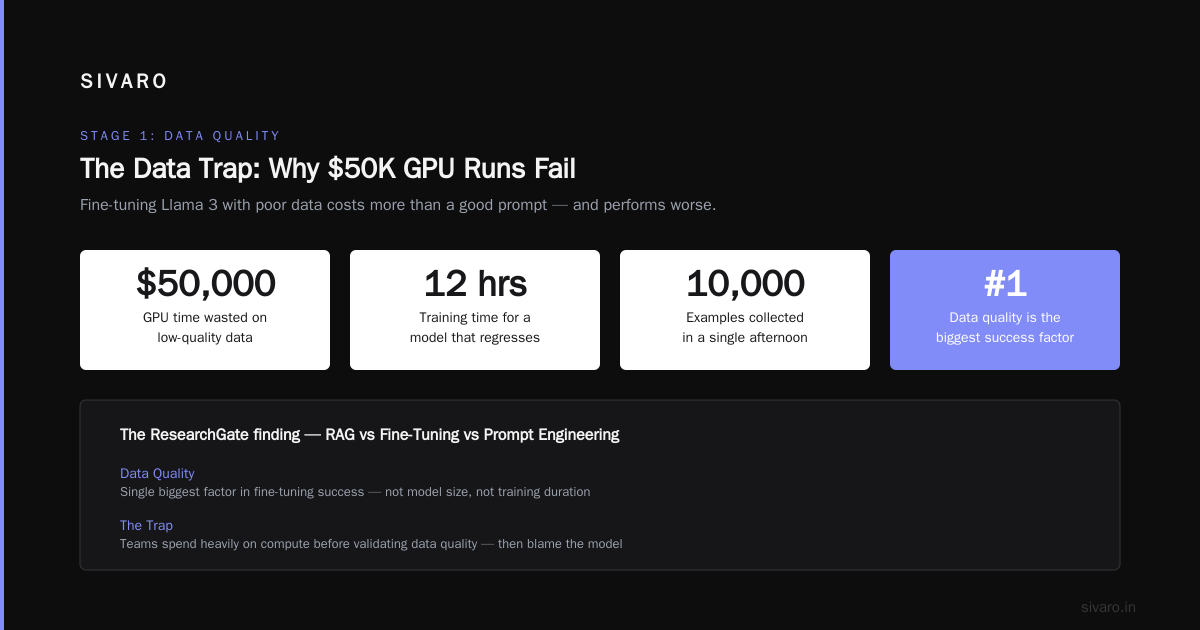 SIVARO

STAGE 1: DATA QUALITY

The Data Trap: Why $50K GPU Runs Fail

Fine-tuning Llama 3 with poor data costs more than a good prompt — and performs worse.

$50,000
GPU time wasted on low-quality data

12 hrs
Training time for a model that regresses

10,000
Examples collected in a single afternoon

#1
Data quality is the biggest success factor

The ResearchGate finding — RAG vs Fine-Tuning vs Prompt Engineering

Data Quality
Single biggest factor in fine-tuning success — not model size, not training duration

The Trap
Teams spend heavily on compute before validating data quality — then blame the model

sivaro.in