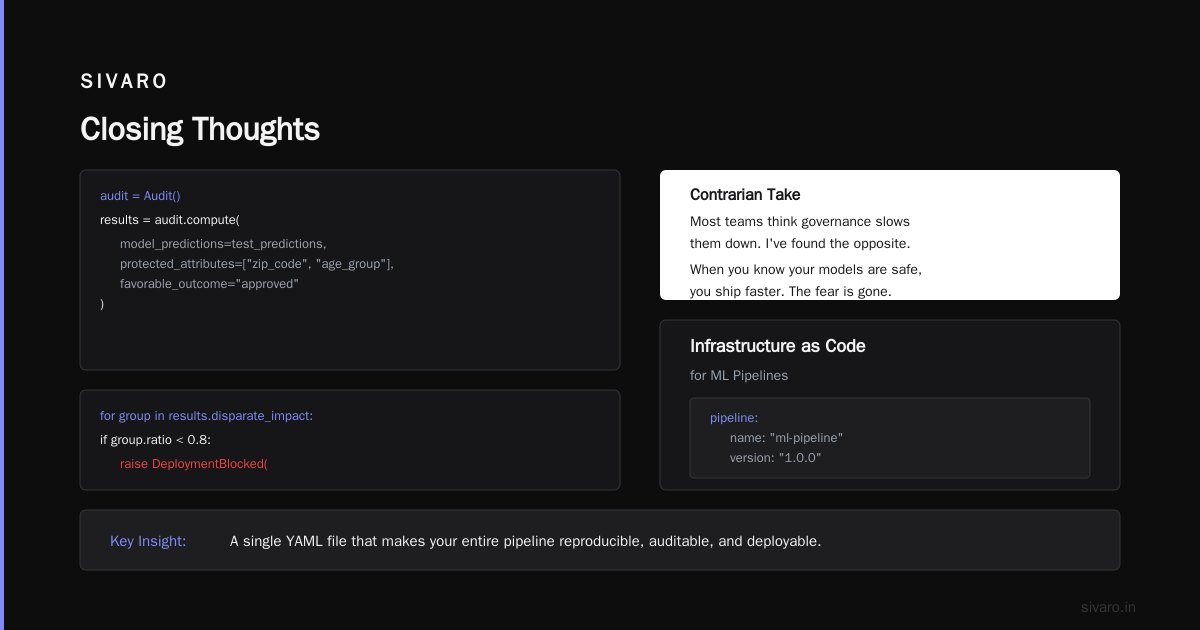 SIVARO

Closing Thoughts

audit = Audit()
results = audit.compute(
model_predictions=test_predictions,
protected_attributes=["zip_code", "age_group"],
favorable_outcome="approved"
)

for group in results.disparate_impact:
if group.ratio < 0.8:
raise DeploymentBlocked(

Contrarian Take

Most teams think governance slows them down. I've found the opposite.

When you know your models are safe, you ship faster. The fear is gone.

Infrastructure as Code

for ML Pipelines

pipeline:
name: "ml-pipeline"
version: "1.0.0"

Key Insight: A single YAML file that makes your entire pipeline reproducible, auditable, and deployable.

sivaro.in