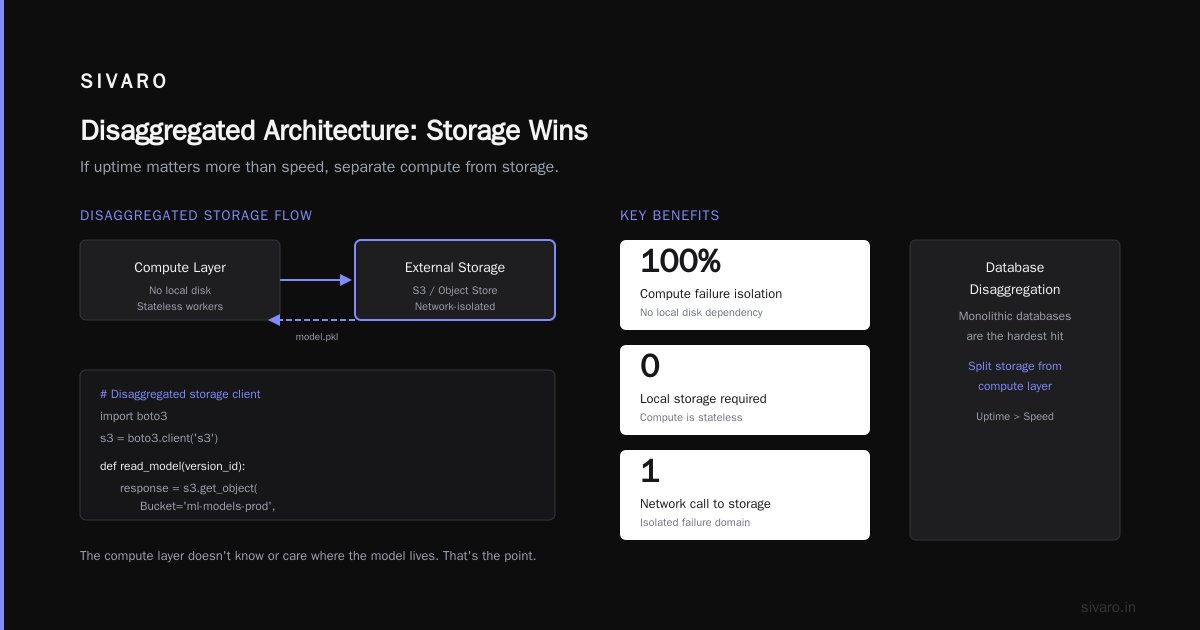 SIVARO

Disaggregated Architecture: Storage Wins

If uptime matters more than speed, separate compute from storage.

DISAGGREGATED STORAGE FLOW

Compute Layer
No local disk
Stateless workers

External Storage
S3 / Object Store
Network-isolated

model.pkl

# Disaggregated storage client
import boto3
s3 = boto3.client('s3')

def read_model(version_id):
response = s3.get_object(
Bucket='ml-models-prod',

The compute layer doesn't know or care where the model lives. That's the point.

KEY BENEFITS

100%
Compute failure isolation
No local disk dependency

0
Local storage required
Compute is stateless

1
Network call to storage
Isolated failure domain

Database Disaggregation
Monolithic databases are the hardest hit

Split storage from compute layer

Uptime > Speed

sivaro.in