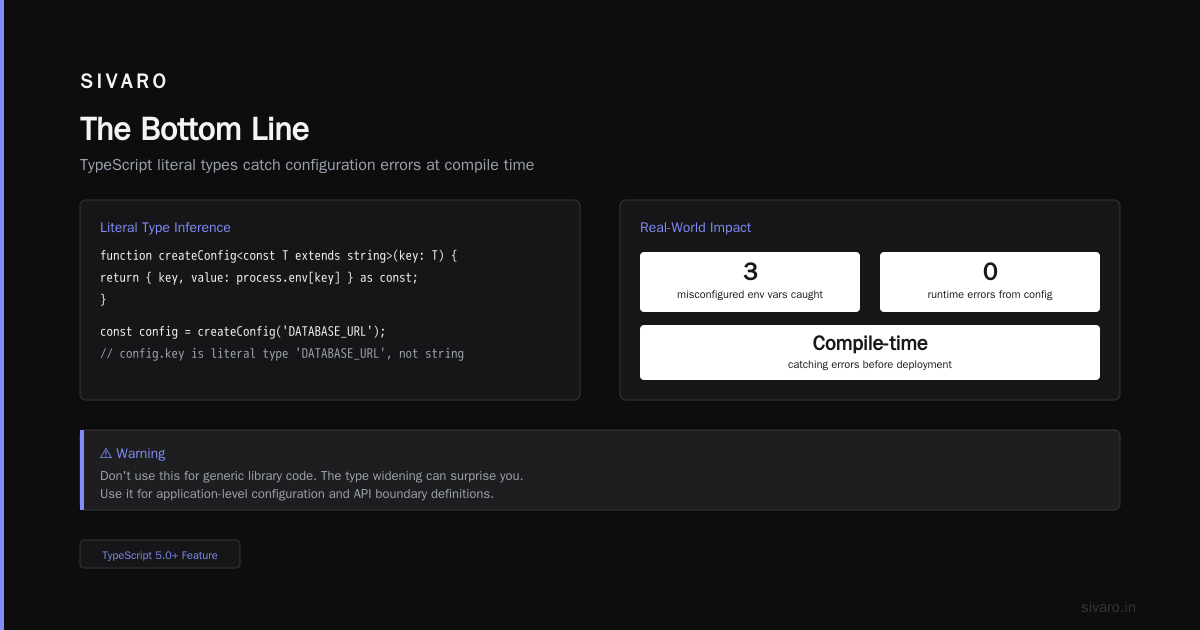 SIVARO

The Bottom Line

TypeScript literal types catch configuration errors at compile time

Literal Type Inference

function createConfig<const T extends string>(key: T) {
return { key, value: process.env[key] } as const;
}

const config = createConfig('DATABASE_URL');
// config.key is literal type 'DATABASE_URL', not string

Real-World Impact

3
misconfigured env vars caught

0
runtime errors from config

Compile-time
catching errors before deployment

⚠ Warning
Don't use this for generic library code. The type widening can surprise you.
Use it for application-level configuration and API boundary definitions.

TypeScript 5.0+ Feature

sivaro.in