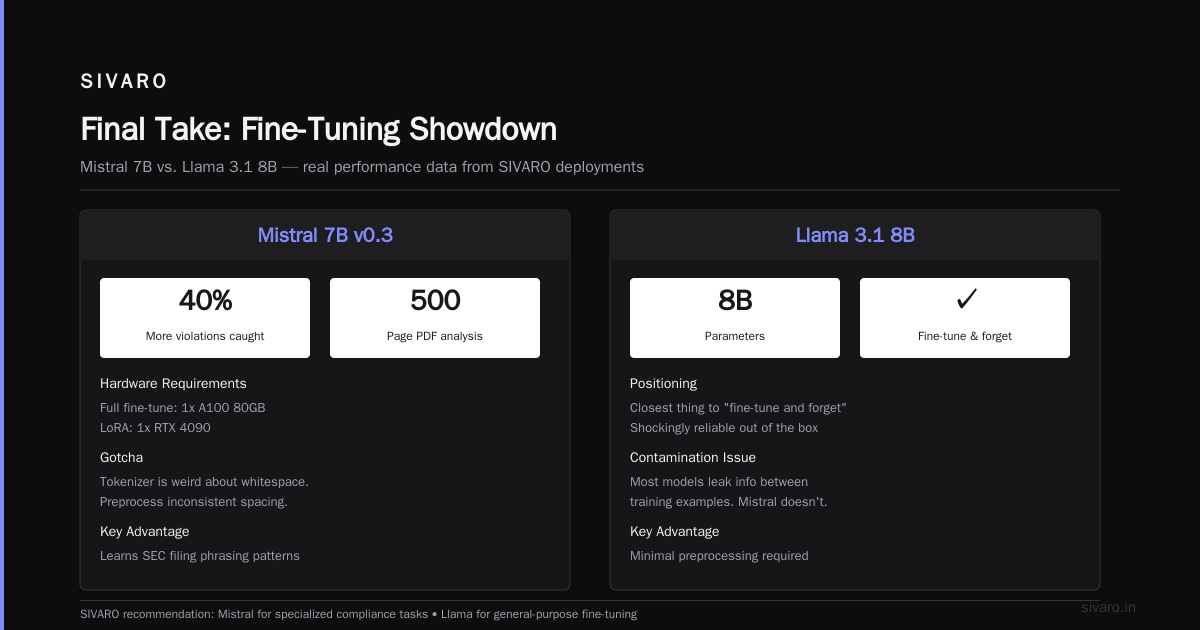 SIVARO

Final Take: Fine-Tuning Showdown

Mistral 7B vs. Llama 3.1 8B — real performance data from SIVARO deployments

Mistral 7B v0.3

40%
More violations caught

500
Page PDF analysis

Hardware Requirements

Full fine-tune: 1x A100 80GB
LoRA: 1x RTX 4090

Gotcha

Tokenizer is weird about whitespace.
Preprocess inconsistent spacing.

Key Advantage

Learns SEC filing phrasing patterns

Llama 3.1 8B

8B
Parameters

✓
Fine-tune & forget

Positioning

Closest thing to "fine-tune and forget"
Shockingly reliable out of the box

Contamination Issue

Most models leak info between
training examples. Mistral doesn't.

Key Advantage

Minimal preprocessing required

SIVARO recommendation: Mistral for specialized compliance tasks • Llama for general-purpose fine-tuning

sivaro.in