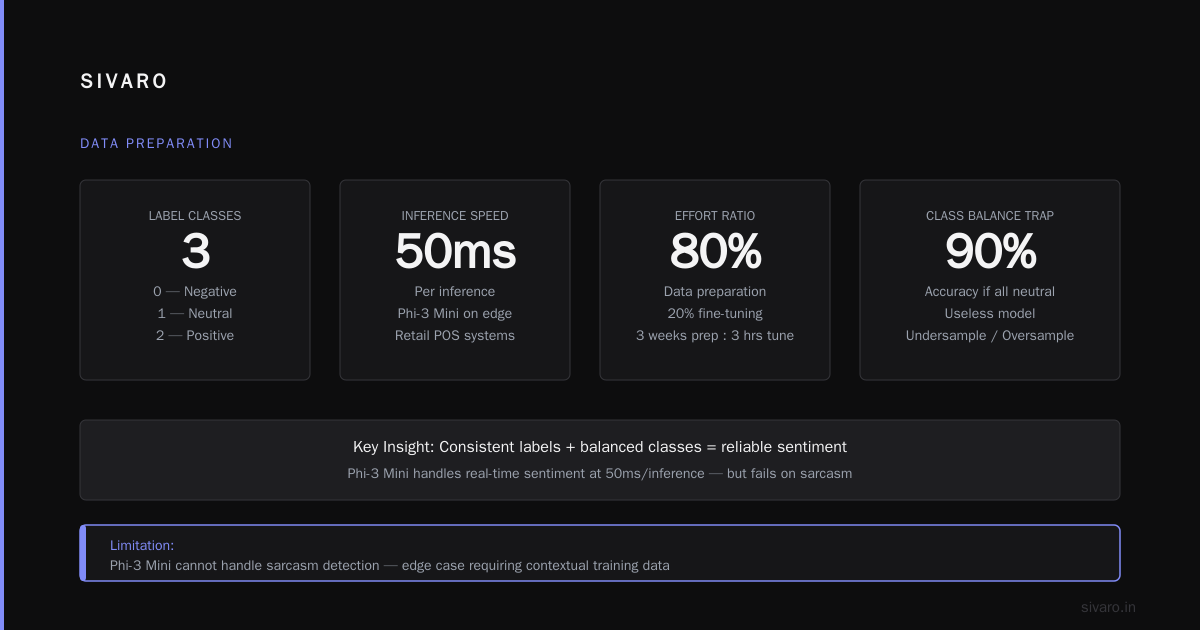 SIVARO

DATA PREPARATION

LABEL CLASSES
3
0 — Negative
1 — Neutral
2 — Positive

INFERENCE SPEED
50ms
Per inference
Phi-3 Mini on edge
Retail POS systems

EFFORT RATIO
80%
Data preparation
20% fine-tuning
3 weeks prep : 3 hrs tune

CLASS BALANCE TRAP
90%
Accuracy if all neutral
Useless model
Undersample / Oversample

Key Insight: Consistent labels + balanced classes = reliable sentiment
Phi-3 Mini handles real-time sentiment at 50ms/inference — but fails on sarcasm

Limitation:
Phi-3 Mini cannot handle sarcasm detection — edge case requiring contextual training data

sivaro.in