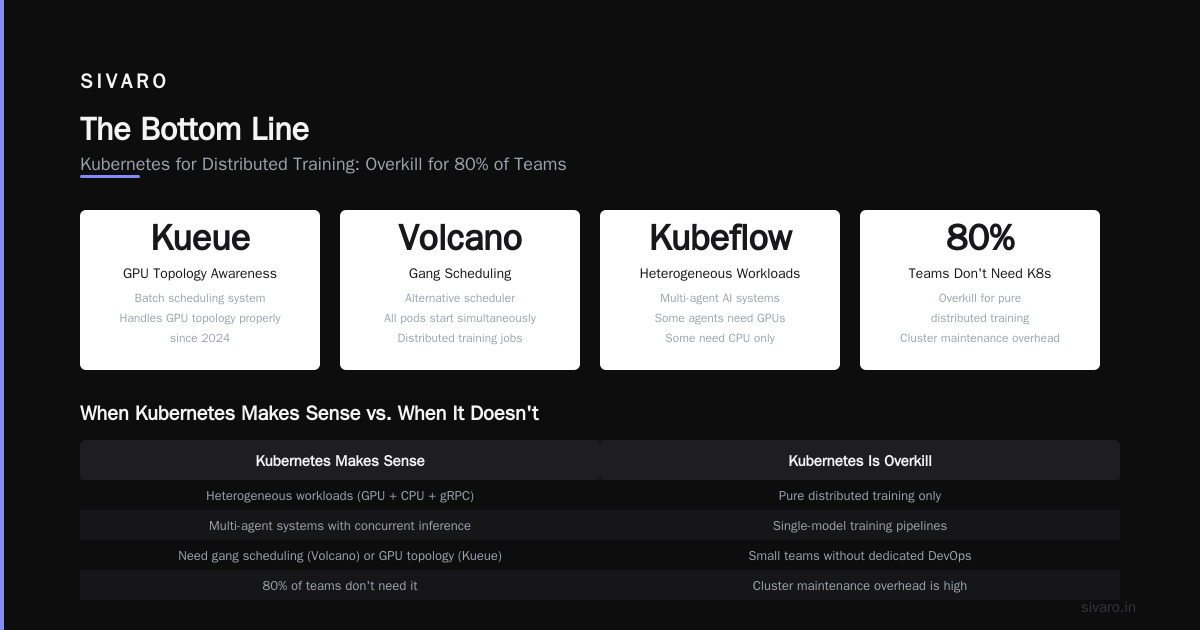 SIVARO

The Bottom Line

Kubernetes for Distributed Training: Overkill for 80% of Teams

Kueue
GPU Topology Awareness
Batch scheduling system
Handles GPU topology properly
since 2024

Volcano
Gang Scheduling
Alternative scheduler
All pods start simultaneously
Distributed training jobs

Kubeflow
Heterogeneous Workloads
Multi-agent AI systems
Some agents need GPUs
Some need CPU only

80%
Teams Don't Need K8s
Overkill for pure
distributed training
Cluster maintenance overhead

When Kubernetes Makes Sense vs. When It Doesn't

| Kubernetes Makes Sense | Kubernetes Is Overkill |
|---|---|
| Heterogeneous workloads (GPU + CPU + gRPC) | Pure distributed training only |
| Multi-agent systems with concurrent inference | Single-model training pipelines |
| Need gang scheduling (Volcano) or GPU topology (Kueue) | Small teams without dedicated DevOps |
| 80% of teams don't need it | Cluster maintenance overhead is high |

sivaro.in