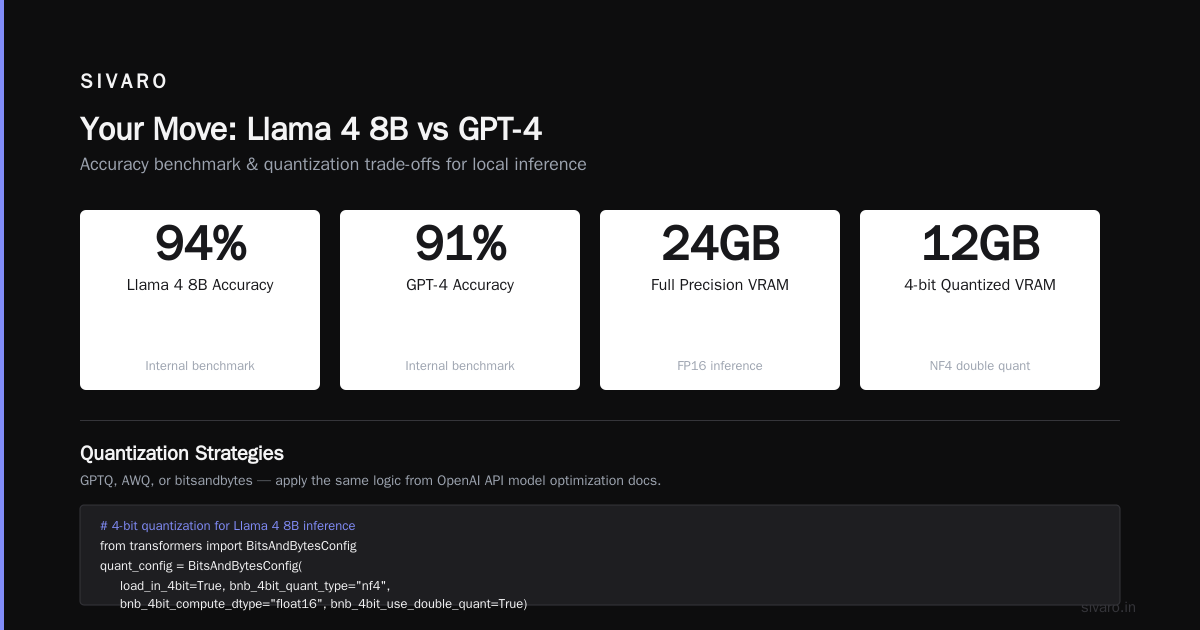 SIVARO

Your Move: Llama 4 8B vs GPT-4

Accuracy benchmark & quantization trade-offs for local inference

94%
Llama 4 8B Accuracy
Internal benchmark

91%
GPT-4 Accuracy
Internal benchmark

24GB
Full Precision VRAM
FP16 inference

12GB
4-bit Quantized VRAM
NF4 double quant

Quantization Strategies

GPTQ, AWQ, or bitsandbytes — apply the same logic from OpenAI API model optimization docs.

# 4-bit quantization for Llama 4 8B inference
from transformers import BitsAndBytesConfig
quant_config = BitsAndBytesConfig(
    load_in_4bit=True, bnb_4bit_quant_type="nf4",
    bnb_4bit_compute_dtype="float16", bnb_4bit_use_double_quant=True)

sivaro.in