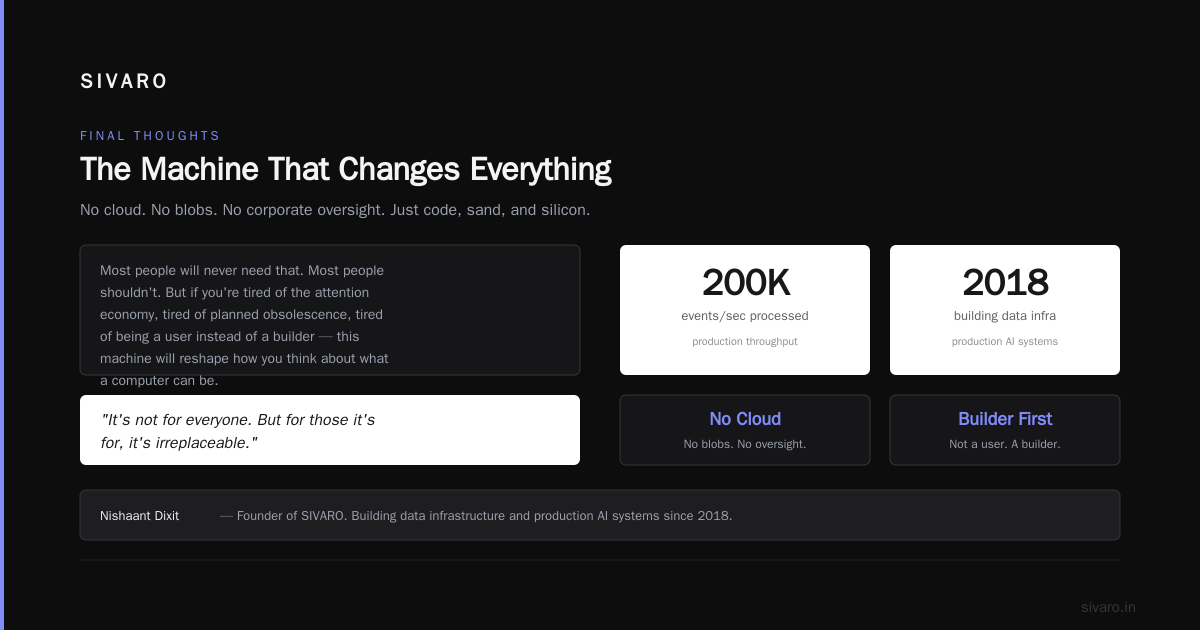 SIVARO

FINAL THOUGHTS

The Machine That Changes Everything

No cloud. No blobs. No corporate oversight. Just code, sand, and silicon.

Most people will never need that. Most people shouldn't. But if you're tired of the attention economy, tired of planned obsolescence, tired of being a user instead of a builder — this machine will reshape how you think about what a computer can be.

"It's not for everyone. But for those it's for, it's irreplaceable."

200K
events/sec processed
production throughput

2018
building data infra
production AI systems

No Cloud
No blobs. No oversight.

Builder First
Not a user. A builder.

Nishaant Dixit — Founder of SIVARO. Building data infrastructure and production AI systems since 2018.

sivaro.in