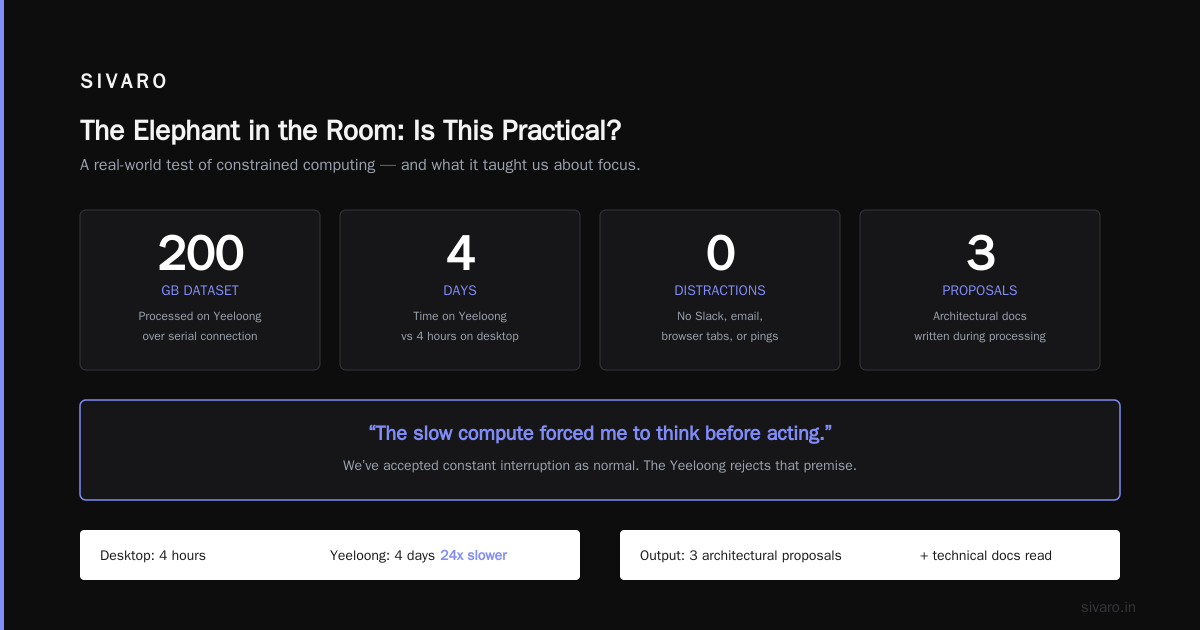 SIVARO

The Elephant in the Room: Is This Practical?

A real-world test of constrained computing — and what it taught us about focus.

200
GB DATASET
Processed on Yeeloong over serial connection

4
DAYS
Time on Yeeloong vs 4 hours on desktop

0
DISTRACTIONS
No Slack, email, browser tabs, or pings

3
PROPOSALS
Architectural docs written during processing

"The slow compute forced me to think before acting."

We've accepted constant interruption as normal. The Yeeloong rejects that premise.

Desktop: 4 hours Yeeloong: 4 days 24x slower

Output: 3 architectural proposals + technical docs read

sivaro.in