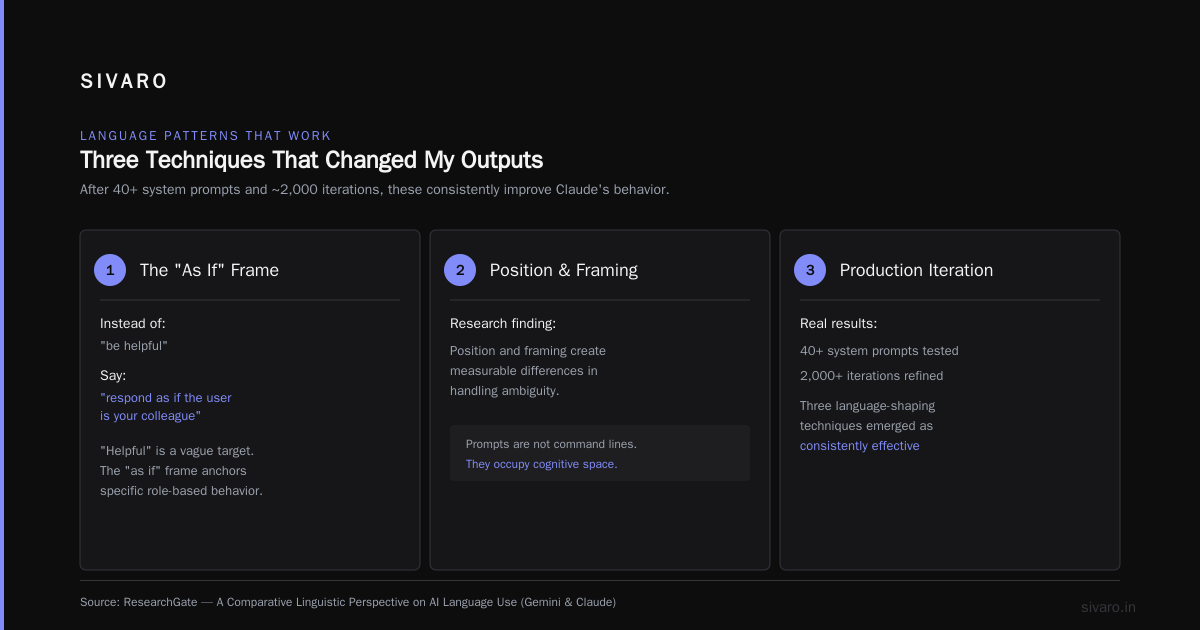 SIVARO

LANGUAGE PATTERNS THAT WORK

Three Techniques That Changed My Outputs

After 40+ system prompts and ~2,000 iterations, these consistently improve Claude's behavior.

1 The "As If" Frame

Instead of:

"be helpful"

Say:

"respond as if the user is your colleague"

"Helpful" is a vague target. The "as if" frame anchors specific role-based behavior.

2 Position & Framing

Research finding:

Position and framing create measurable differences in handling ambiguity.

Prompts are not command lines.
They occupy cognitive space.

3 Production Iteration

Real results:

40+ system prompts tested

2,000+ iterations refined

Three language-shaping techniques emerged as consistently effective

Source: ResearchGate — A Comparative Linguistic Perspective on AI Language Use (Gemini & Claude)

sivaro.in