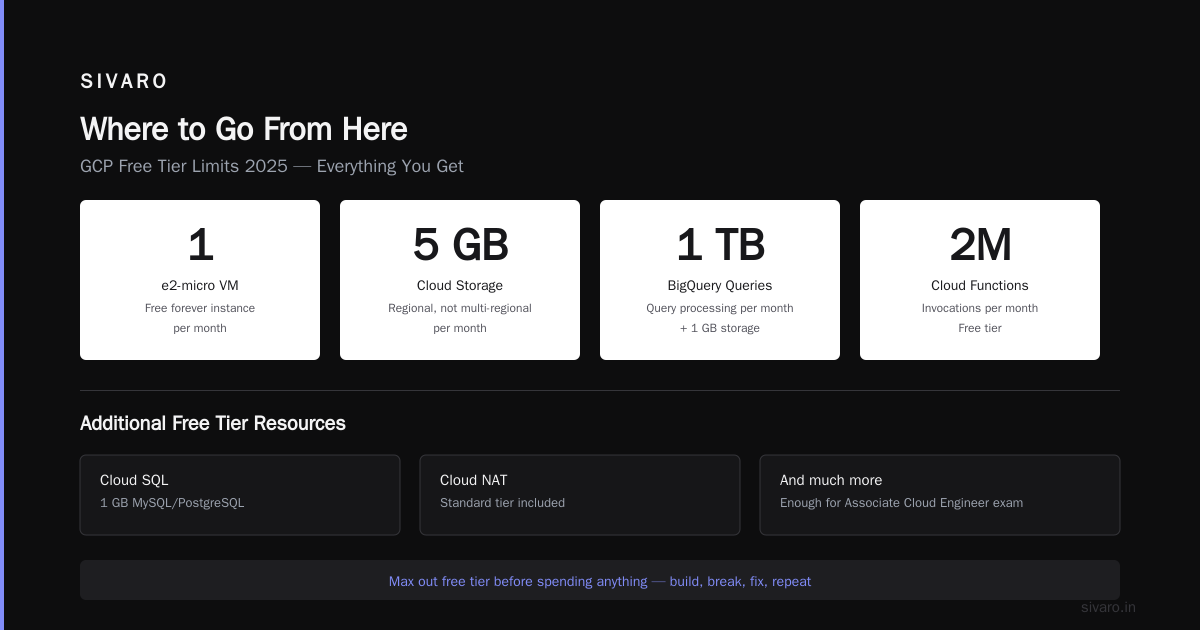 SIVARO

Where to Go From Here

GCP Free Tier Limits 2025 — Everything You Get

1
e2-micro VM
Free forever instance per month

5 GB
Cloud Storage
Regional, not multi-regional per month

1 TB
BigQuery Queries
Query processing per month + 1 GB storage

2M
Cloud Functions
Invocations per month Free tier

Additional Free Tier Resources

Cloud SQL
1 GB MySQL/PostgreSQL

Cloud NAT
Standard tier included

And much more
Enough for Associate Cloud Engineer exam

Max out free tier before spending anything — build, break, fix, repeat

sivaro.in