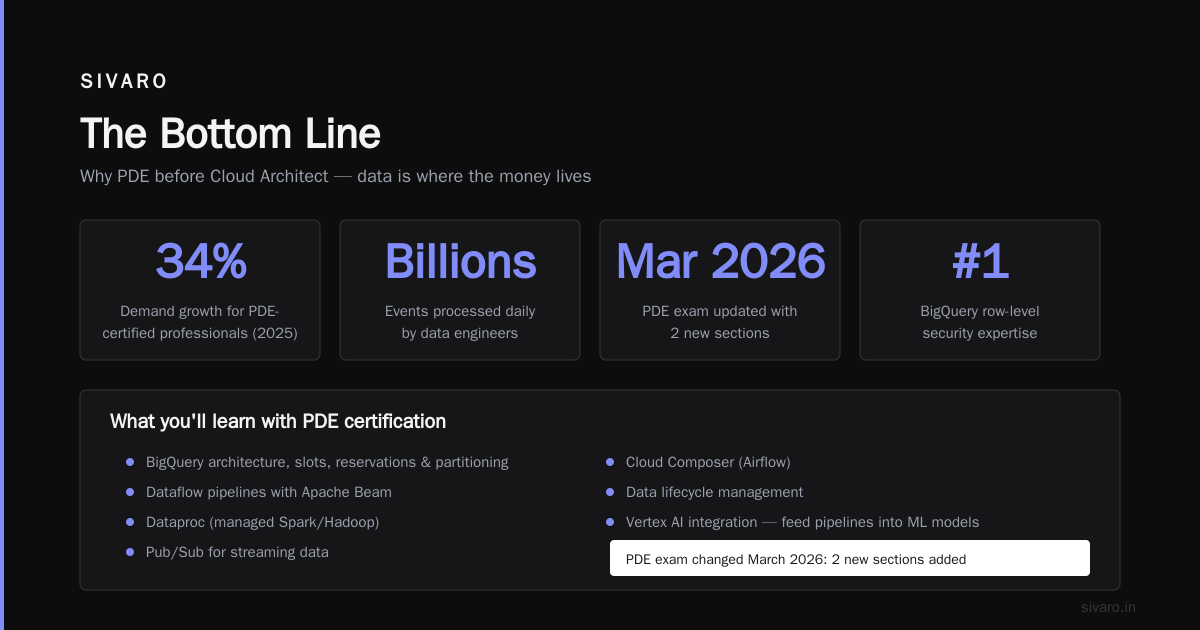 SIVARO

The Bottom Line

Why PDE before Cloud Architect — data is where the money lives

34%

Demand growth for PDE-certified professionals (2025)

Billions

Events processed daily by data engineers

Mar 2026

PDE exam updated with 2 new sections

#1

BigQuery row-level security expertise

What you'll learn with PDE certification

• BigQuery architecture, slots, reservations & partitioning
• Dataflow pipelines with Apache Beam
• Dataproc (managed Spark/Hadoop)
• Pub/Sub for streaming data

• Cloud Composer (Airflow)
• Data lifecycle management
• Vertex AI integration — feed pipelines into ML models

PDE exam changed March 2026: 2 new sections added

sivaro.in